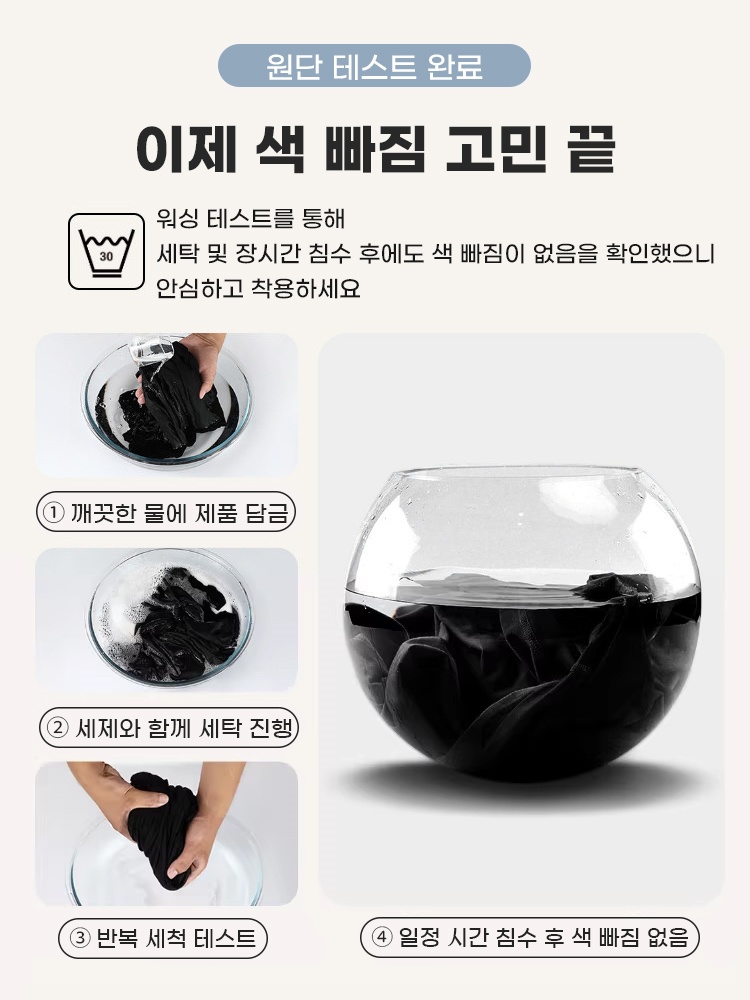 원단 테스트 완료

이제 색 빠짐 고민 끝

30

워싱 테스트를 통해
세탁 및 장시간 침수 후에도 색 빠짐이 없음을 확인했으니
안심하고 착용하세요

① 깨끗한 물에 제품 담금

② 세제와 함께 세탁 진행

③ 반복 세척 테스트

④ 일정 시간 침수 후 색 빠짐 없음