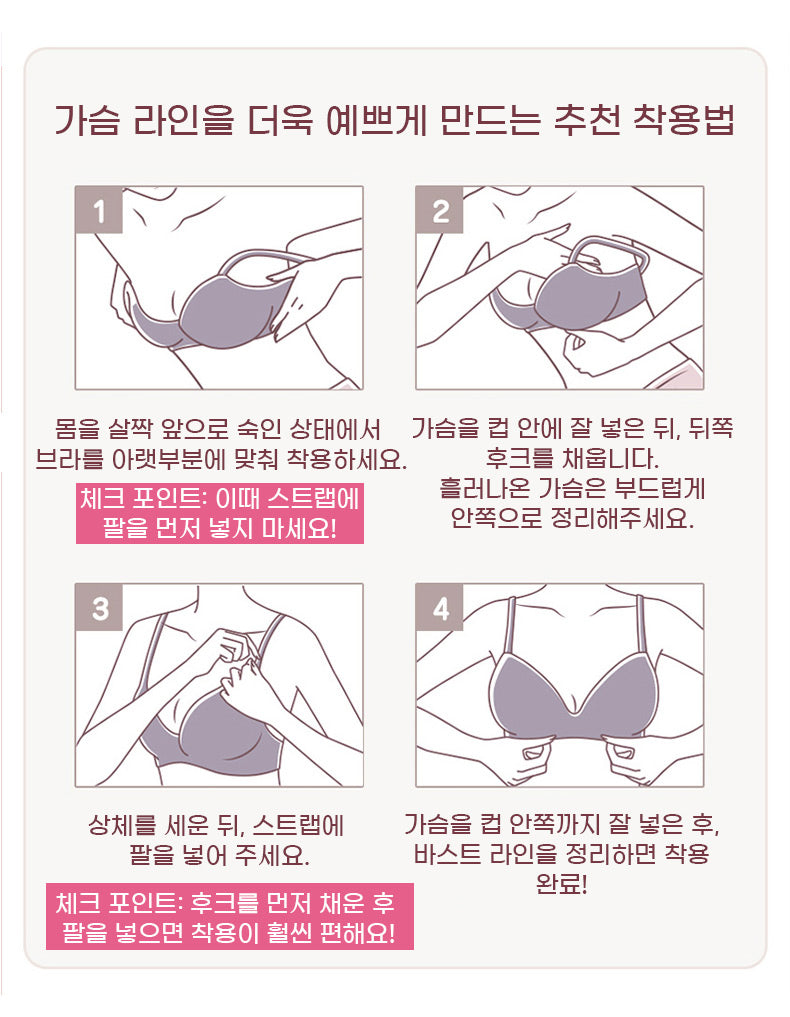 가슴 라인을 더욱 예쁘게 만드는 추천 착용법

1

몸을 살짝 앞으로 숙인 상태에서 브라를 아랫부분에 맞춰 착용하세요.

체크 포인트: 이때 스트랩에 팔을 먼저 넣지 마세요!

2

가슴을 컵 안에 잘 넣은 뒤, 뒤쪽 후크를 채웁니다.
흘러나온 가슴은 부드럽게 안쪽으로 정리해주세요.

3

상체를 세운 뒤, 스트랩에 팔을 넣어 주세요.

체크 포인트: 후크를 먼저 채운 후 팔을 넣으면 착용이 훨씬 편해요!

4

가슴을 컵 안쪽까지 잘 넣은 후, 바스트 라인을 정리하면 착용 완료!