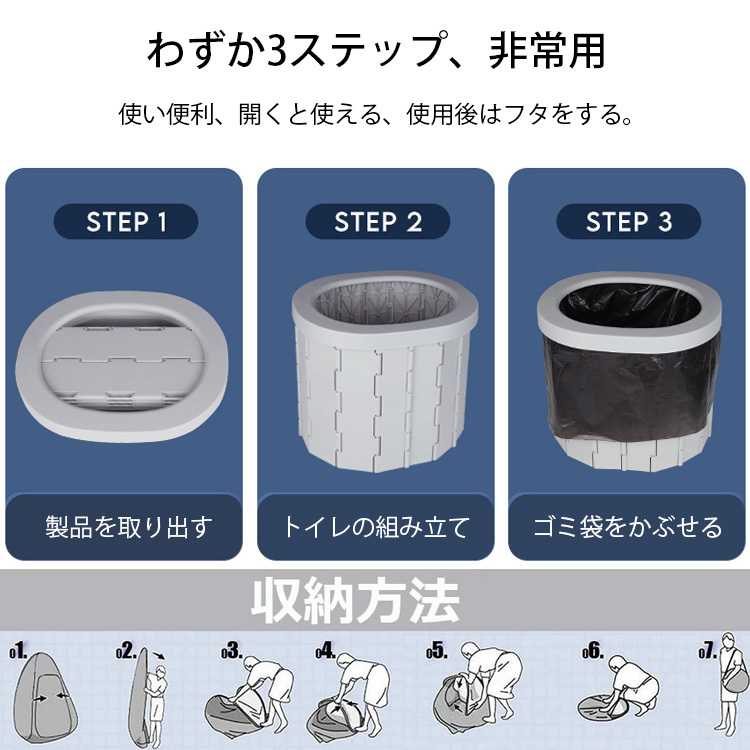 わずか3ステップ、非常用

使い便利、開くと使える、使用後はフタをする。

STEP 1

製品を取り出す

STEP 2

トイレの組み立て

STEP 3

ゴミ袋をかぶせる

収納方法

01. 02. 03. 04. 05. 06. 07.