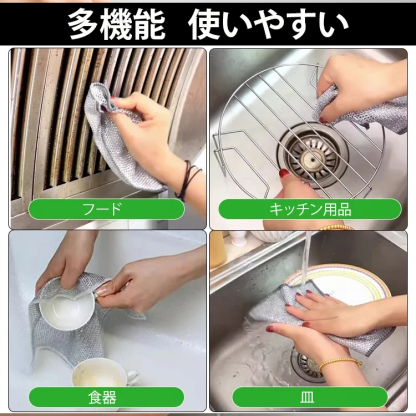 多機能　使いやすい

フード

キッチン用品

食器

皿