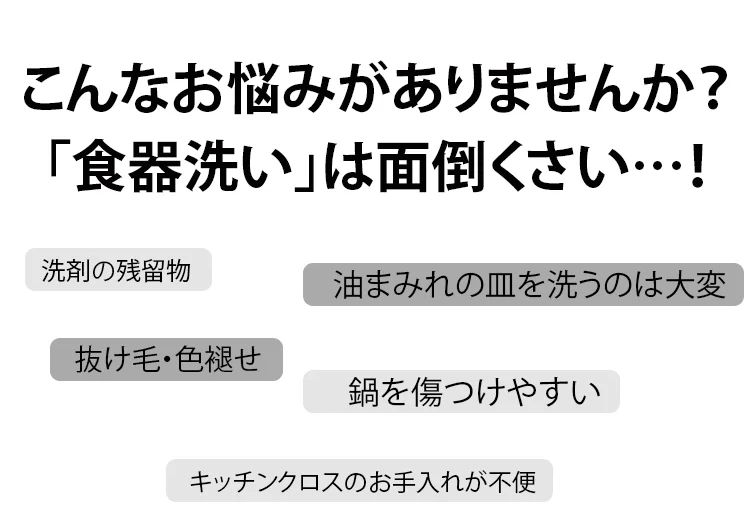 こんなお悩みがありませんか?
「食器洗い」は面倒くさい…!

洗剤の残留物

油まみれの皿を洗うのは大変

抜け毛・色褪せ

鍋を傷つけやすい

キッチンクロスのお手入れが不便