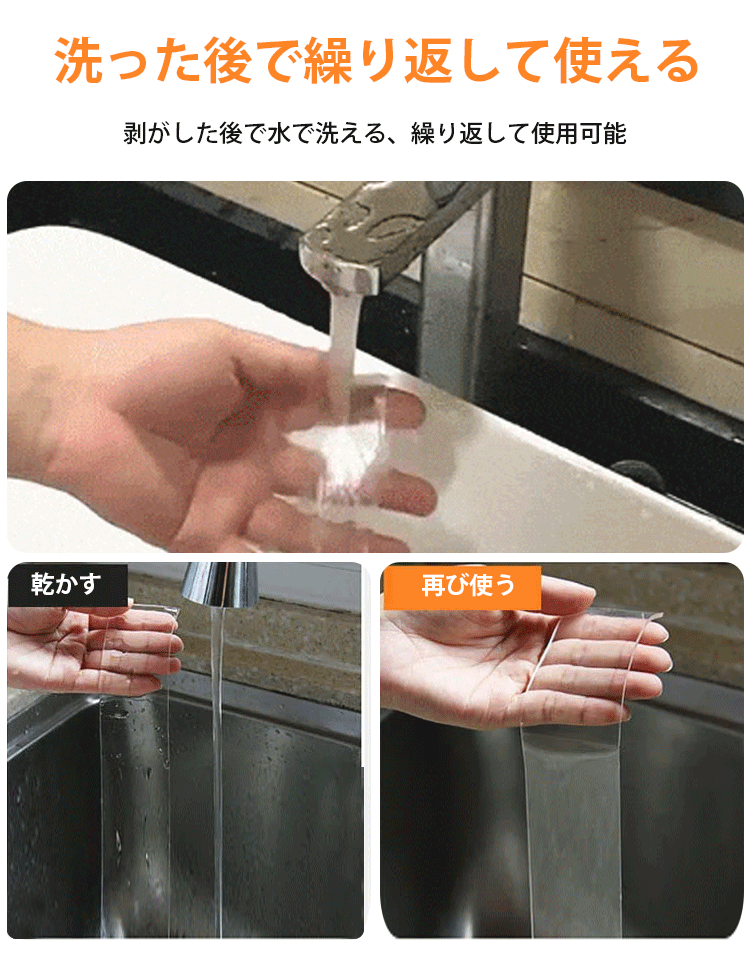 洗った後で繰り返して使える

剥がした後で水で洗える、繰り返して使用可能

乾かす

再び使う