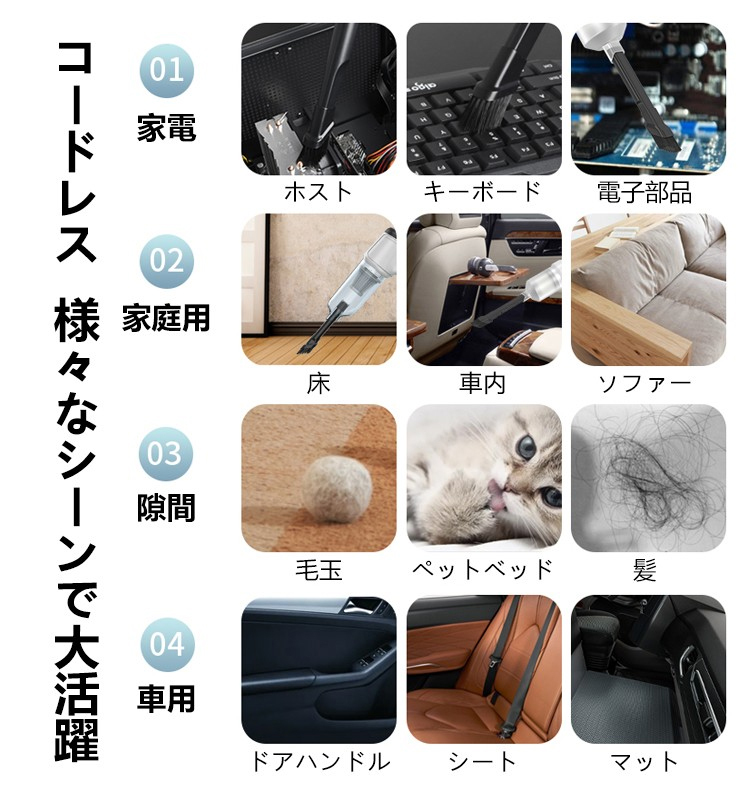 コードレス 様々なシーンで大活躍

01
家電

ホスト
キーボード
電子部品

02
家庭用

床
車内
ソファー

03
隙間

毛玉
ペットベッド
髪

04
車用

ドアハンドル
シート
マット