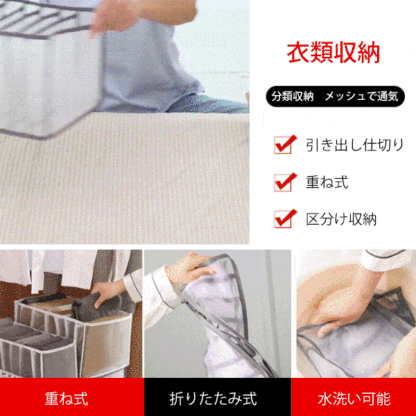 衣類収納

分類収納　メッシュで通気

引き出し仕切り

重ね式

区分け収納

重ね式

折りたたみ式

水洗い可能