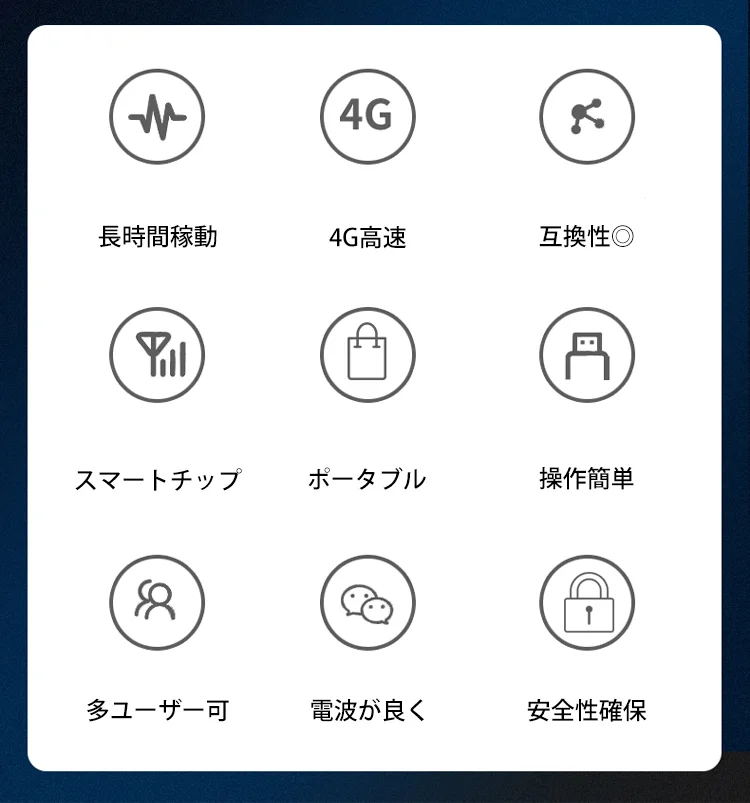 4G

長時間稼動

4G高速

互換性◎

スマートチップ

ポータブル

操作簡単

多ユーザー可

電波が良く

安全性確保