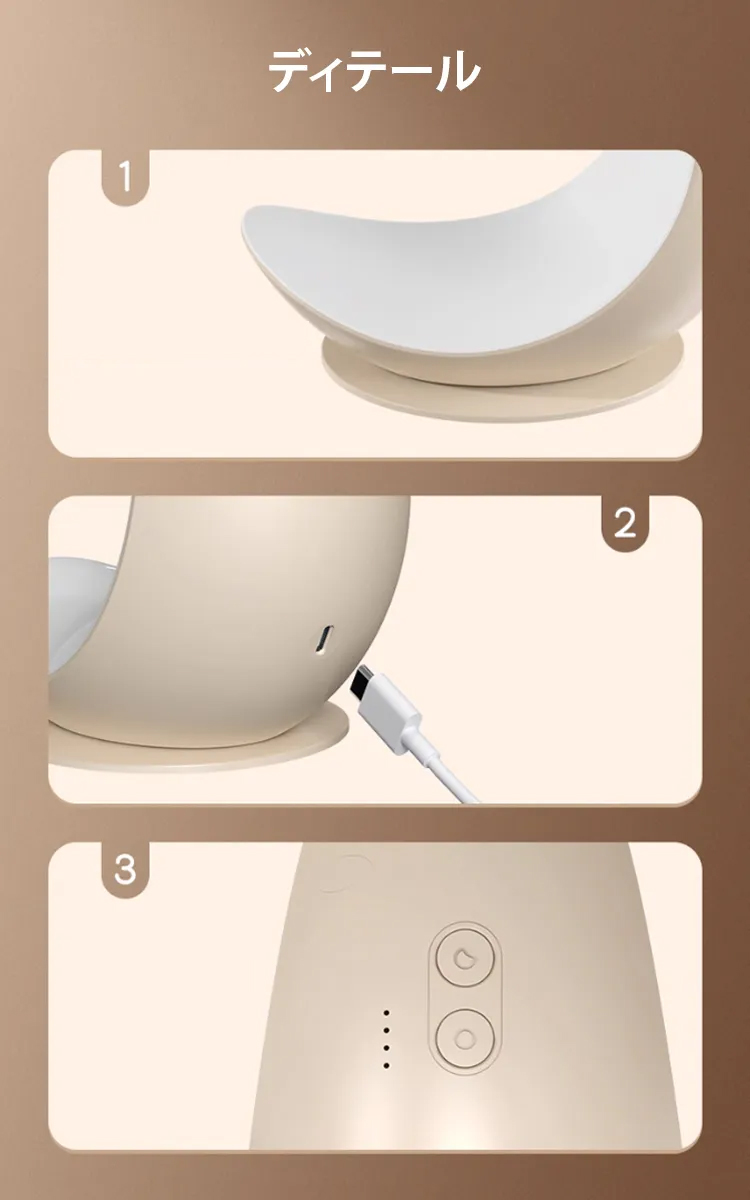 ディテール

1

2

3