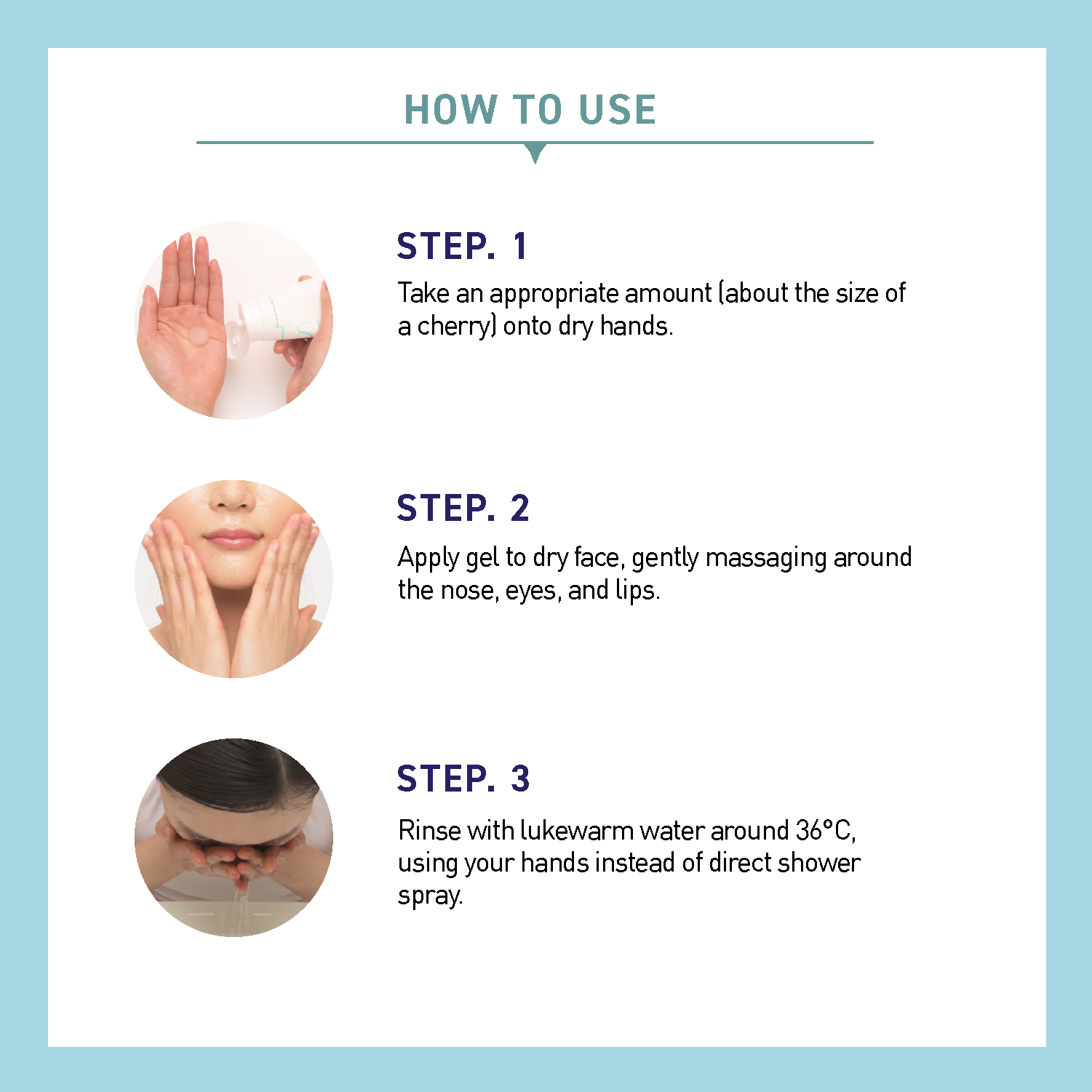 HOW TO USE

STEP. 1

Take an appropriate amount (about the size of a cherry) onto dry hands.

STEP. 2

Apply gel to dry face, gently massaging around the nose, eyes, and lips.

STEP. 3

Rinse with lukewarm water around 36°C, using your hands instead of direct shower spray.