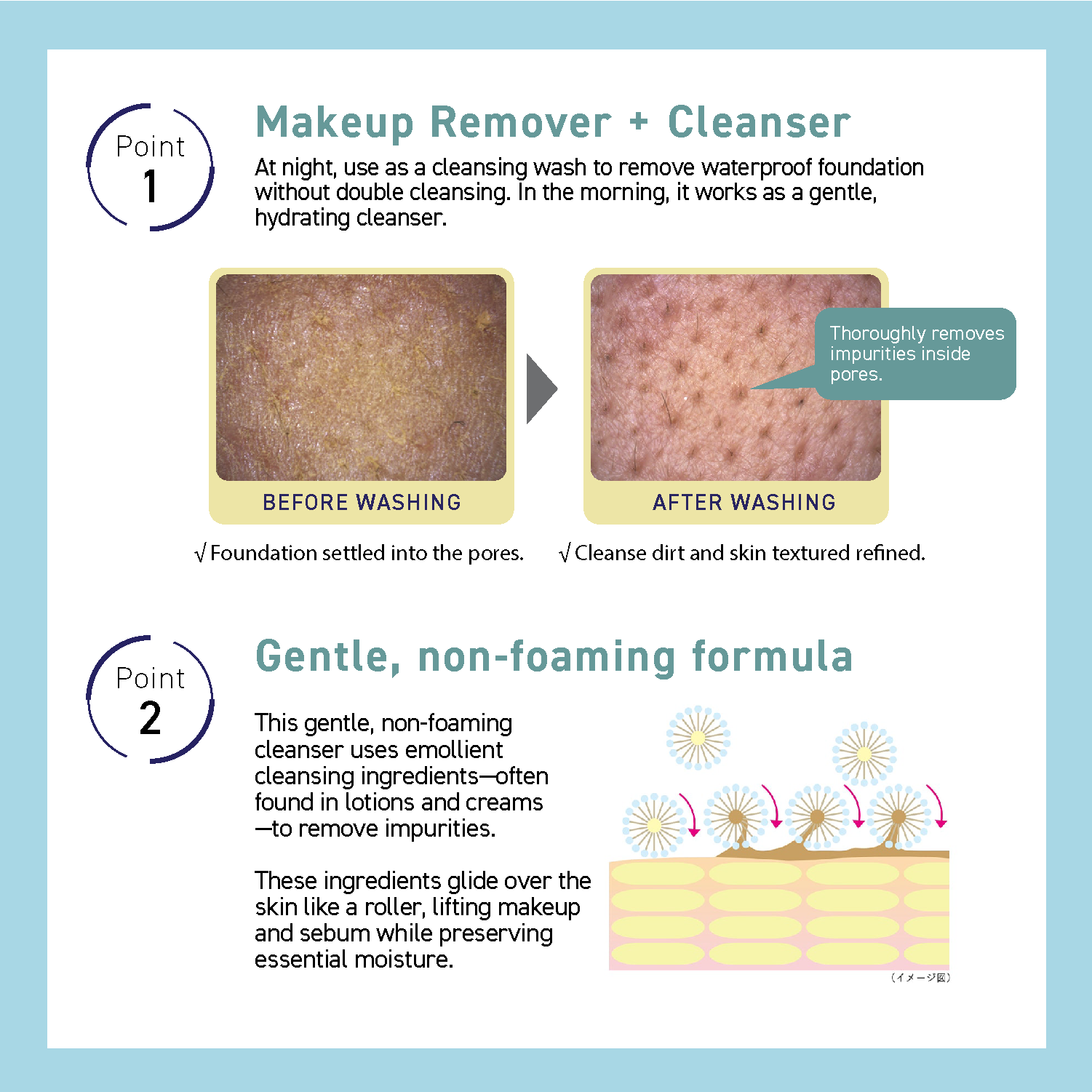 Point 1

Makeup Remover + Cleanser

At night, use as a cleansing wash to remove waterproof foundation without double cleansing. In the morning, it works as a gentle, hydrating cleanser.

BEFORE WASHING

AFTER WASHING

Thoroughly removes impurities inside pores.

√ Foundation settled into the pores.

√ Cleanse dirt and skin textured refined.

Point 2

Gentle, non-foaming formula

This gentle, non-foaming cleanser uses emollient cleansing ingredients—often found in lotions and creams —to remove impurities.

These ingredients glide over the skin like a roller, lifting makeup and sebum while preserving essential moisture.

（イメージ図）