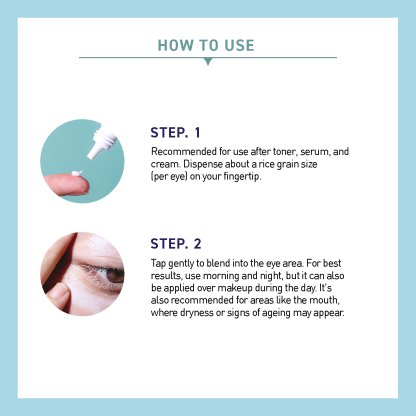 HOW TO USE

STEP. 1

Recommended for use after toner, serum, and cream. Dispense about a rice grain size (per eye) on your fingertip.

STEP. 2

Tap gently to blend into the eye area. For best results, use morning and night, but it can also be applied over makeup during the day. It's also recommended for areas like the mouth, where dryness or signs of ageing may appear.