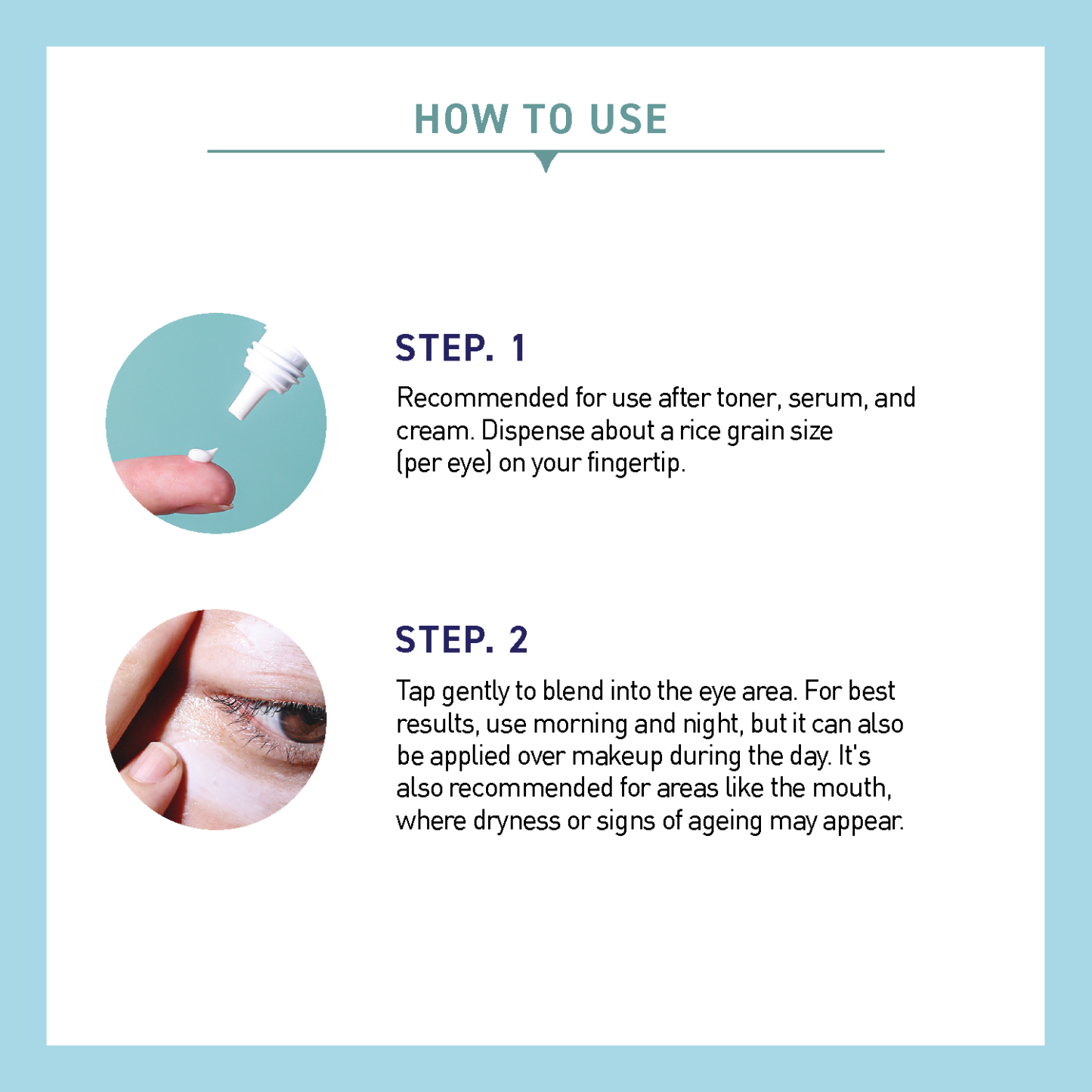 HOW TO USE

STEP. 1

Recommended for use after toner, serum, and cream. Dispense about a rice grain size (per eye) on your fingertip.

STEP. 2

Tap gently to blend into the eye area. For best results, use morning and night, but it can also be applied over makeup during the day. It's also recommended for areas like the mouth, where dryness or signs of ageing may appear.