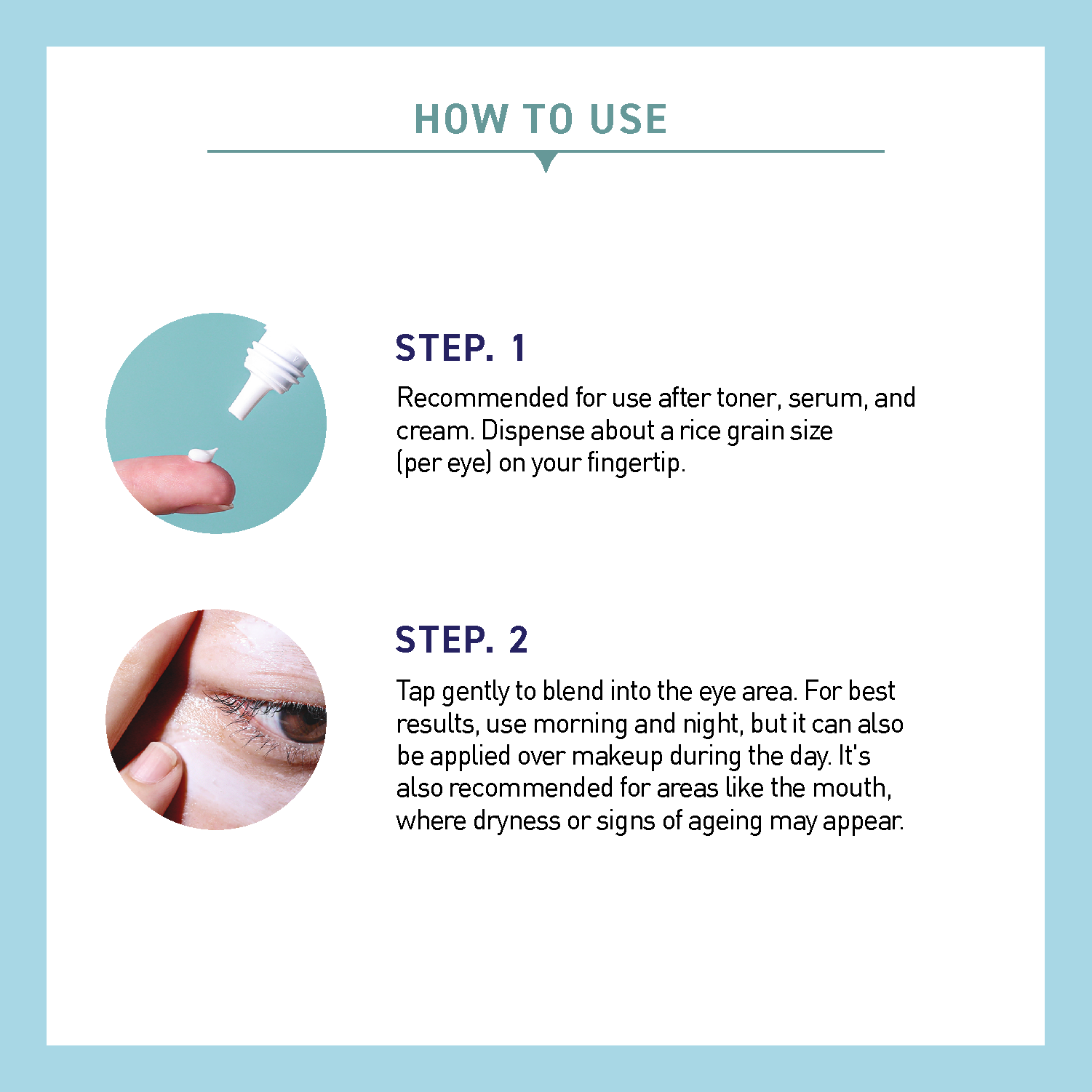 HOW TO USE

STEP. 1

Recommended for use after toner, serum, and cream. Dispense about a rice grain size (per eye) on your fingertip.

STEP. 2

Tap gently to blend into the eye area. For best results, use morning and night, but it can also be applied over makeup during the day. It's also recommended for areas like the mouth, where dryness or signs of ageing may appear.