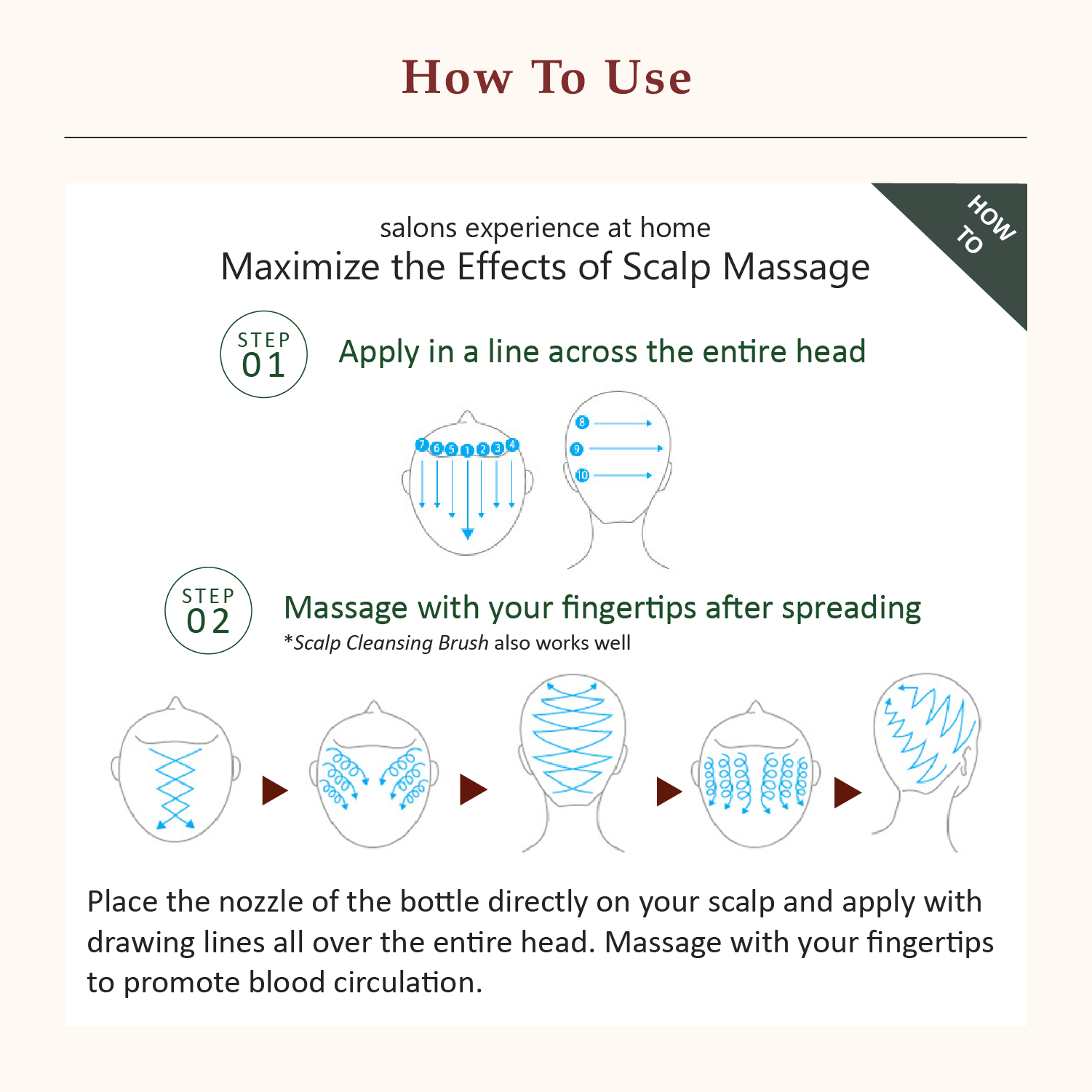 How To Use

HOW TO

salons experience at home

Maximize the Effects of Scalp Massage

STEP 01

Apply in a line across the entire head

7 6 5 1 2 3 4

8

9

10

STEP 02

Massage with your fingertips after spreading

*Scalp Cleansing Brush also works well

Place the nozzle of the bottle directly on your scalp and apply with drawing lines all over the entire head. Massage with your fingertips to promote blood circulation.