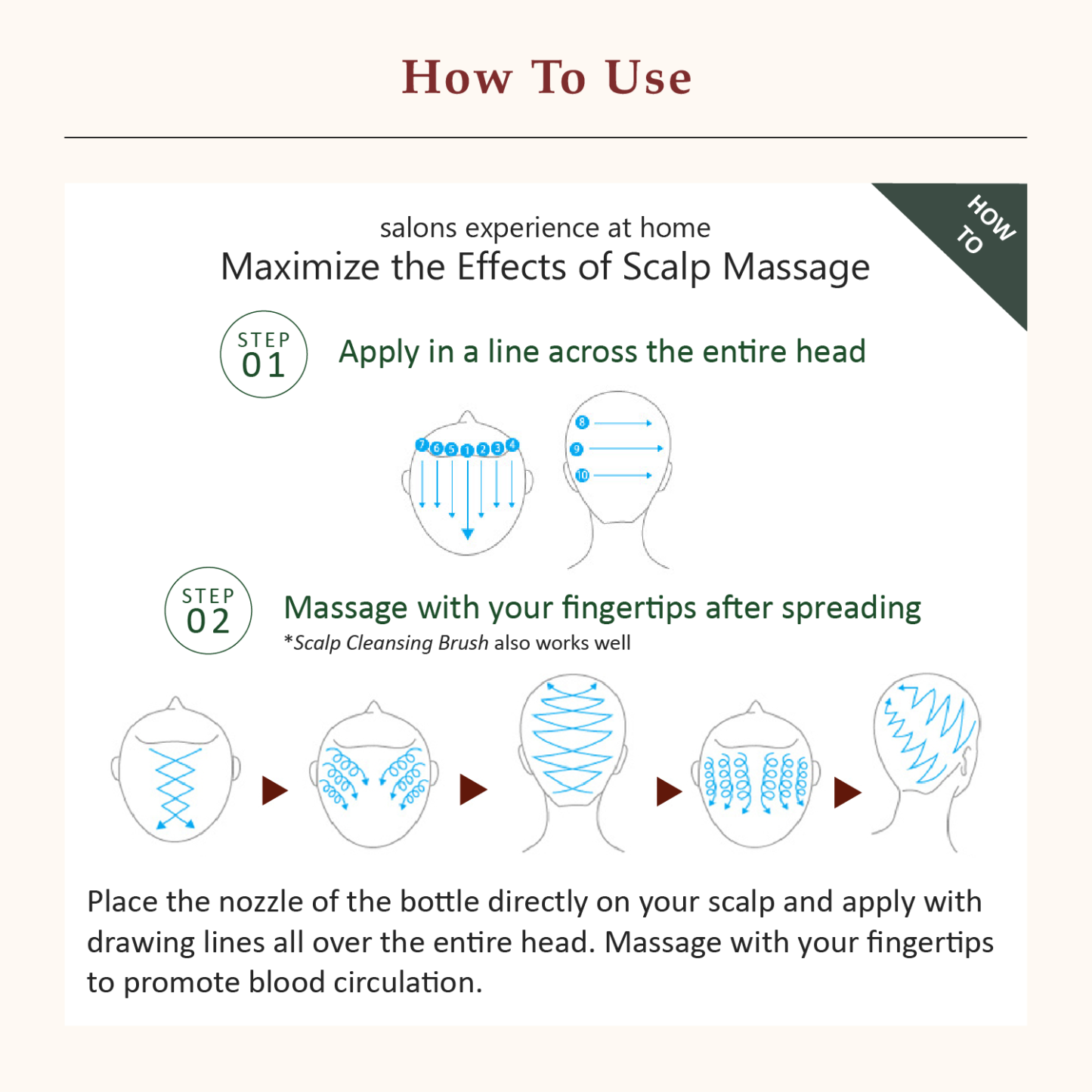 How To Use

HOW TO

salons experience at home
Maximize the Effects of Scalp Massage

STEP 01
Apply in a line across the entire head

7 6 5 1 2 3 4
8
9
10

STEP 02
Massage with your fingertips after spreading
*Scalp Cleansing Brush also works well

Place the nozzle of the bottle directly on your scalp and apply with drawing lines all over the entire head. Massage with your fingertips to promote blood circulation.