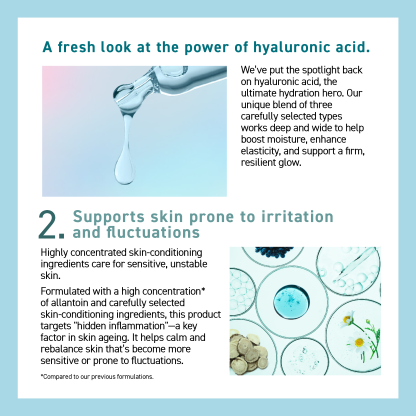 A fresh look at the power of hyaluronic acid.

We've put the spotlight back on hyaluronic acid, the ultimate hydration hero. Our unique blend of three carefully selected types works deep and wide to help boost moisture, enhance elasticity, and support a firm, resilient glow.

2. Supports skin prone to irritation and fluctuations

Highly concentrated skin-conditioning ingredients care for sensitive, unstable skin.

Formulated with a high concentration* of allantoin and carefully selected skin-conditioning ingredients, this product targets "hidden inflammation"—a key factor in skin ageing. It helps calm and rebalance skin that's become more sensitive or prone to fluctuations.

*Compared to our previous formulations.