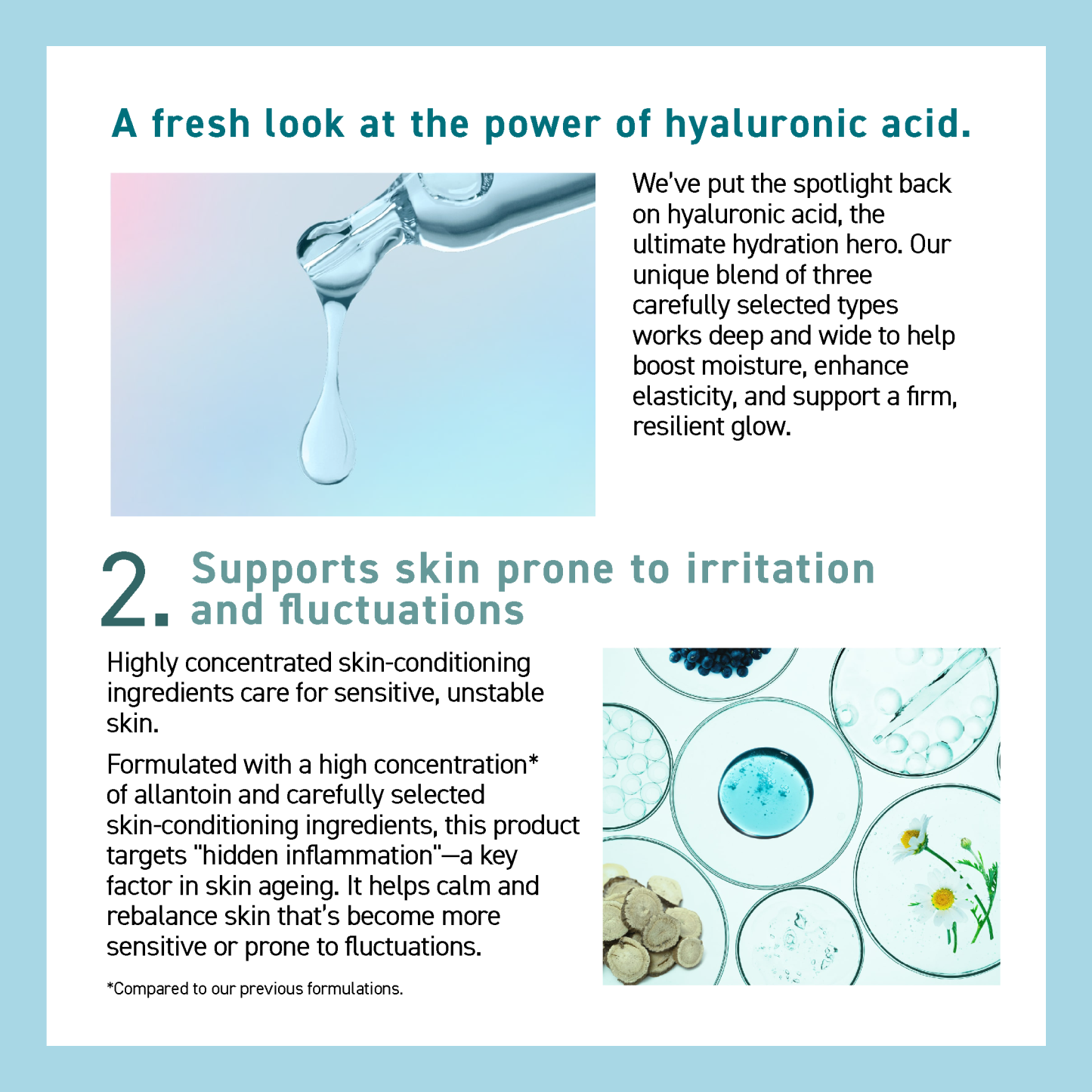 A fresh look at the power of hyaluronic acid.

We've put the spotlight back on hyaluronic acid, the ultimate hydration hero. Our unique blend of three carefully selected types works deep and wide to help boost moisture, enhance elasticity, and support a firm, resilient glow.

2. Supports skin prone to irritation and fluctuations

Highly concentrated skin-conditioning ingredients care for sensitive, unstable skin.

Formulated with a high concentration* of allantoin and carefully selected skin-conditioning ingredients, this product targets "hidden inflammation"—a key factor in skin ageing. It helps calm and rebalance skin that's become more sensitive or prone to fluctuations.

*Compared to our previous formulations.