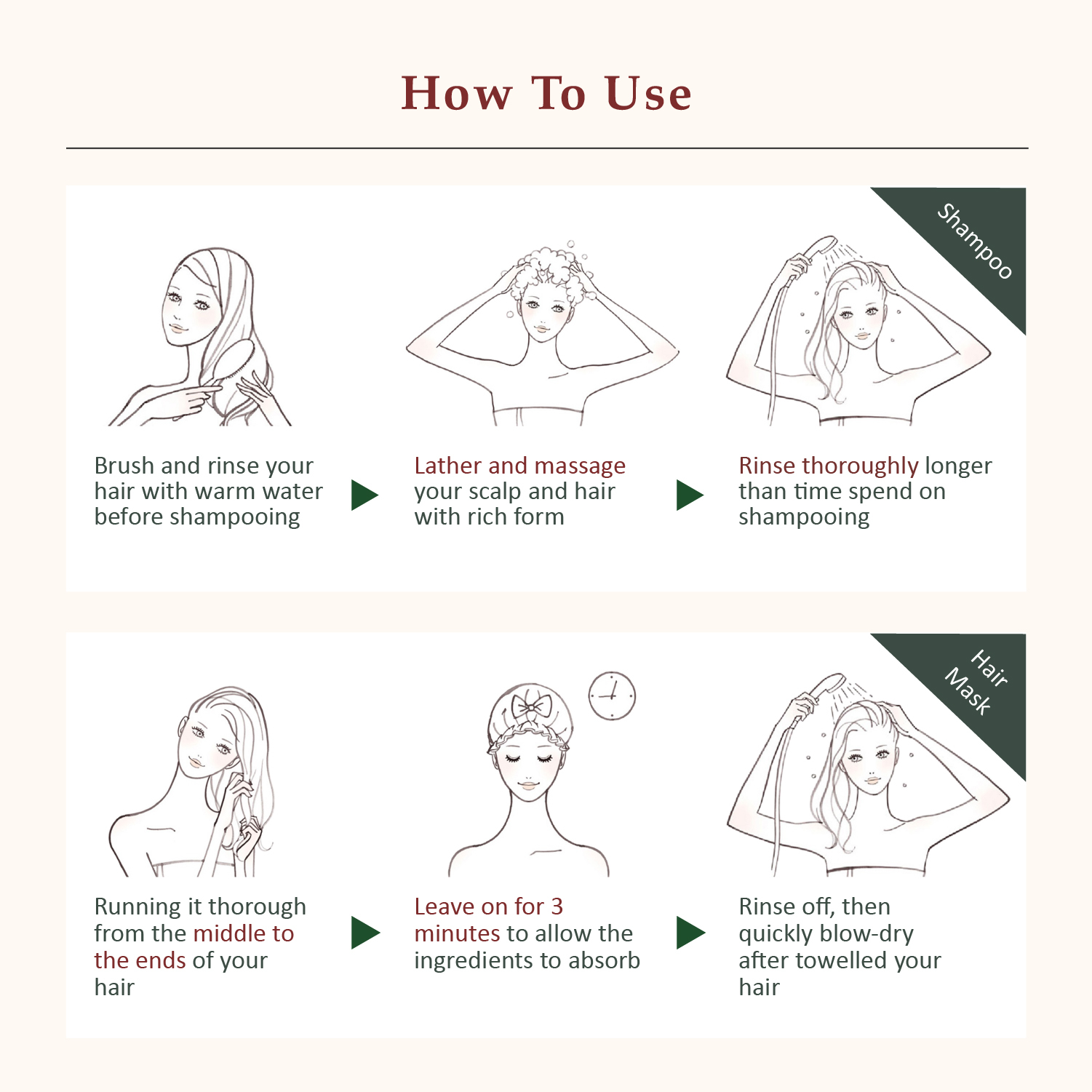 How To Use

Shampoo

Brush and rinse your hair with warm water before shampooing

Lather and massage your scalp and hair with rich form

Rinse thoroughly longer than time spend on shampooing

Hair Mask

Running it thorough from the middle to the ends of your hair

Leave on for 3 minutes to allow the ingredients to absorb

Rinse off, then quickly blow-dry after towelled your hair