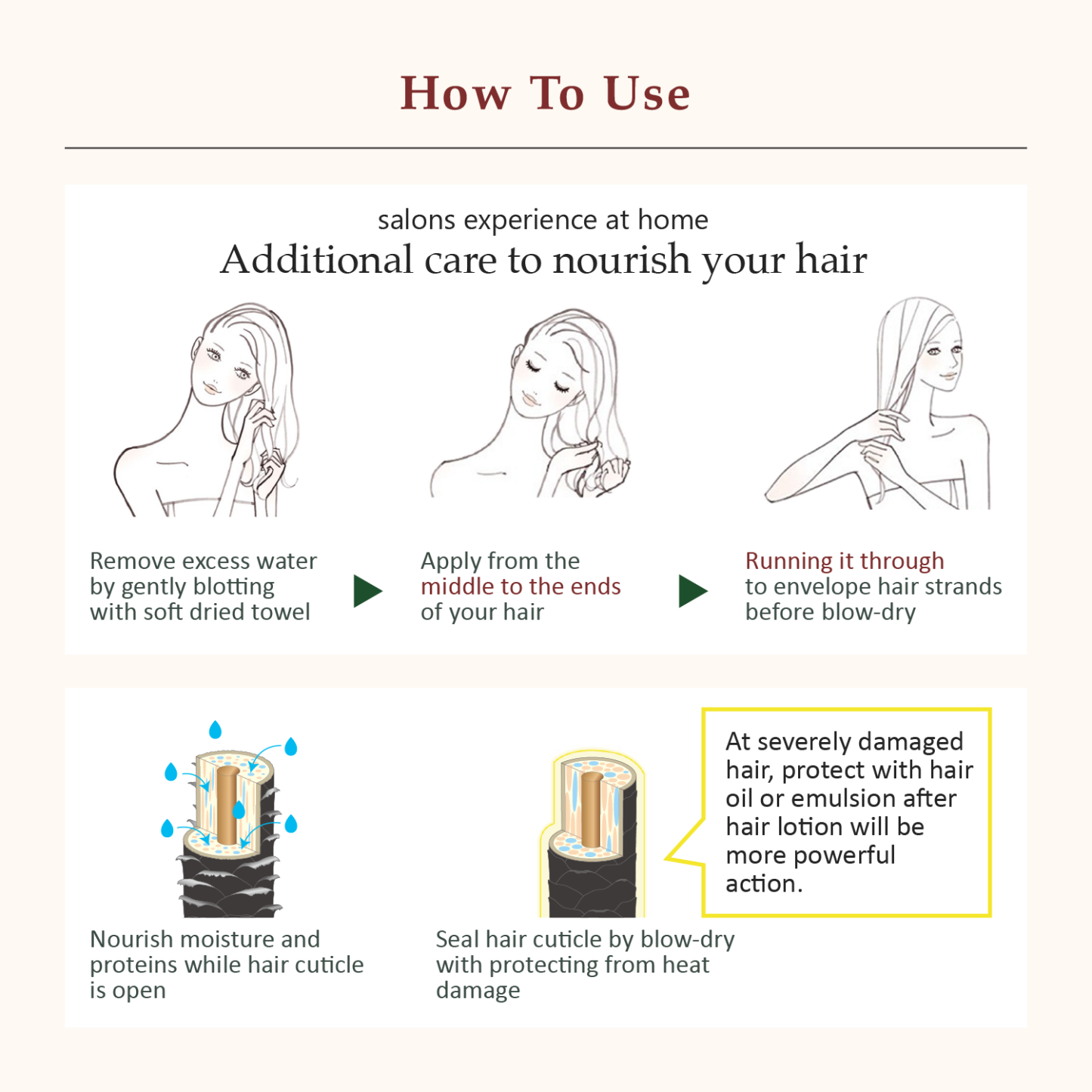 How To Use

salons experience at home
Additional care to nourish your hair

Remove excess water by gently blotting with soft dried towel

Apply from the middle to the ends of your hair

Running it through to envelope hair strands before blow-dry

Nourish moisture and proteins while hair cuticle is open

Seal hair cuticle by blow-dry with protecting from heat damage

At severely damaged hair, protect with hair oil or emulsion after hair lotion will be more powerful action.