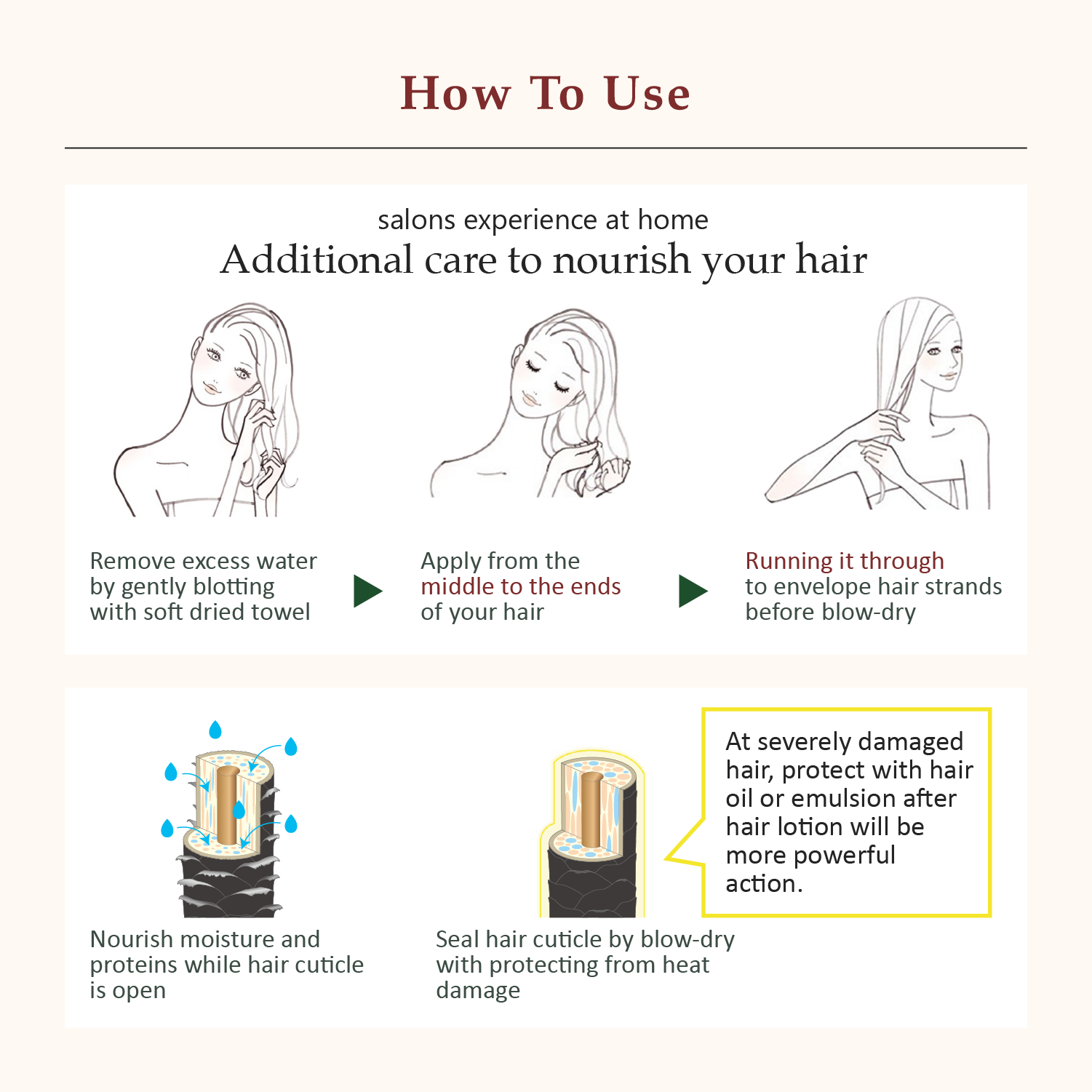 How To Use

salons experience at home
Additional care to nourish your hair

Remove excess water by gently blotting with soft dried towel

Apply from the middle to the ends of your hair

Running it through to envelope hair strands before blow-dry

Nourish moisture and proteins while hair cuticle is open

Seal hair cuticle by blow-dry with protecting from heat damage

At severely damaged hair, protect with hair oil or emulsion after hair lotion will be more powerful action.