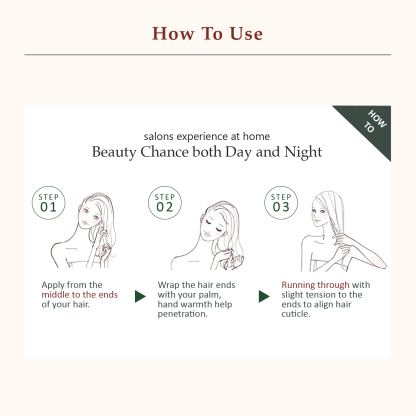 How To Use

HOW TO

salons experience at home
Beauty Chance both Day and Night

STEP 01

Apply from the middle to the ends of your hair.

STEP 02

Wrap the hair ends with your palm, hand warmth help penetration.

STEP 03

Running through with slight tension to the ends to align hair cuticle.