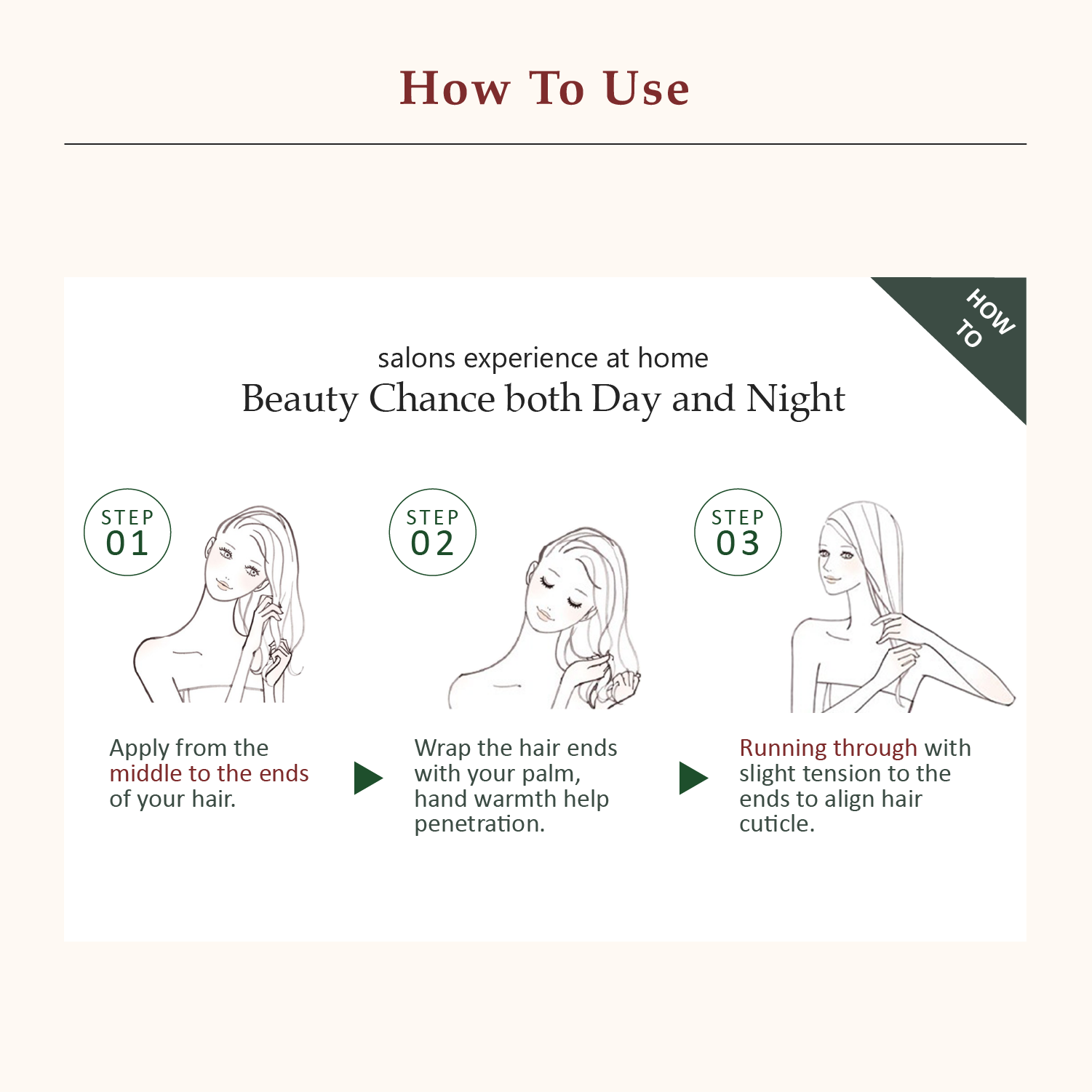 How To Use

HOW TO

salons experience at home
Beauty Chance both Day and Night

STEP 01

Apply from the middle to the ends of your hair.

STEP 02

Wrap the hair ends with your palm, hand warmth help penetration.

STEP 03

Running through with slight tension to the ends to align hair cuticle.