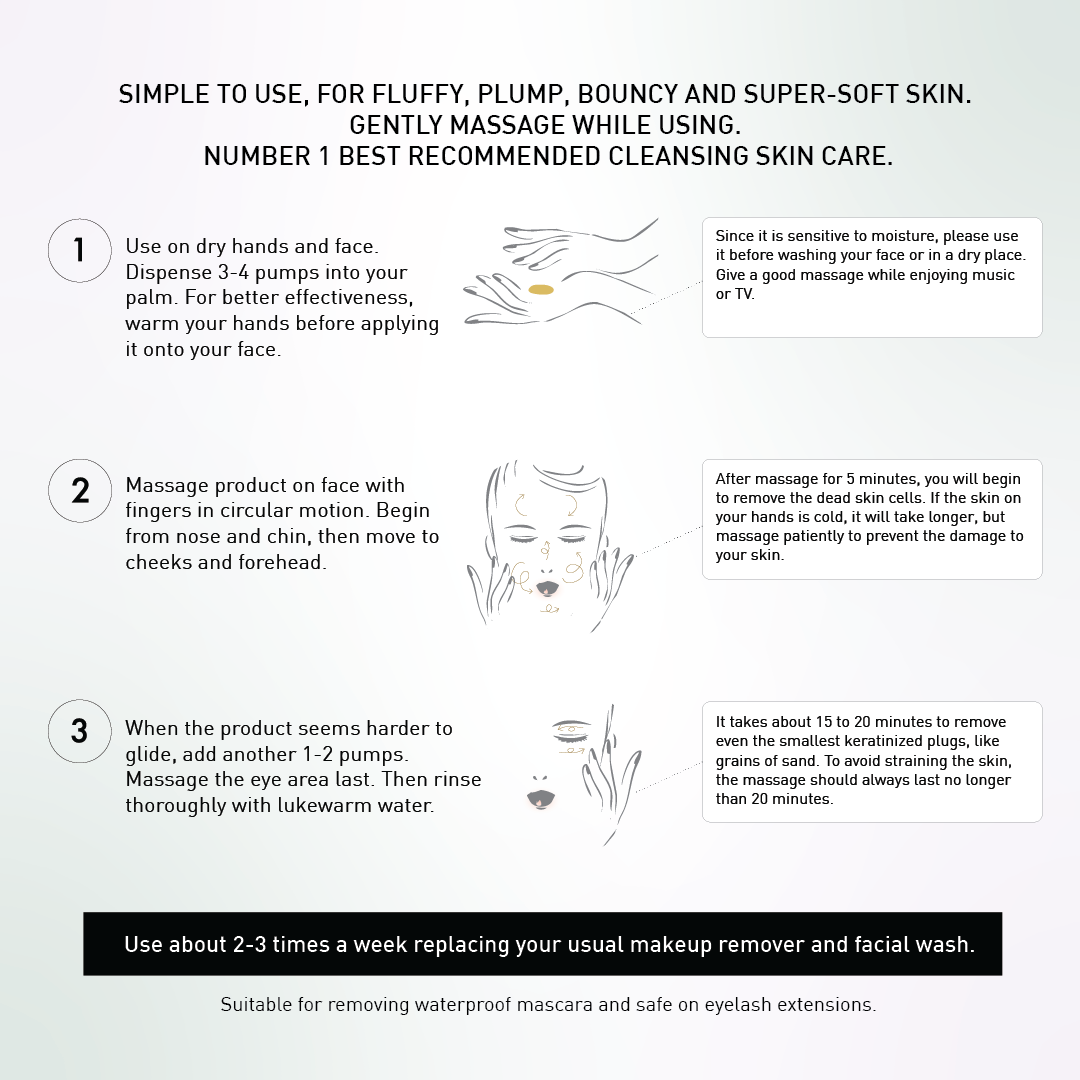 SIMPLE TO USE, FOR FLUFFY, PLUMP, BOUNCY AND SUPER-SOFT SKIN.
GENTLY MASSAGE WHILE USING.
NUMBER 1 BEST RECOMMENDED CLEANSING SKIN CARE.

1 Use on dry hands and face. Dispense 3-4 pumps into your palm. For better effectiveness, warm your hands before applying it onto your face.

Since it is sensitive to moisture, please use it before washing your face or in a dry place. Give a good massage while enjoying music or TV.

2 Massage product on face with fingers in circular motion. Begin from nose and chin, then move to cheeks and forehead.

After massage for 5 minutes, you will begin to remove the dead skin cells. If the skin on your hands is cold, it will take longer, but massage patiently to prevent the damage to your skin.

3 When the product seems harder to glide, add another 1-2 pumps. Massage the eye area last. Then rinse thoroughly with lukewarm water.

It takes about 15 to 20 minutes to remove even the smallest keratinized plugs, like grains of sand. To avoid straining the skin, the massage should always last no longer than 20 minutes.

Use about 2-3 times a week replacing your usual makeup remover and facial wash.

Suitable for removing waterproof mascara and safe on eyelash extensions.