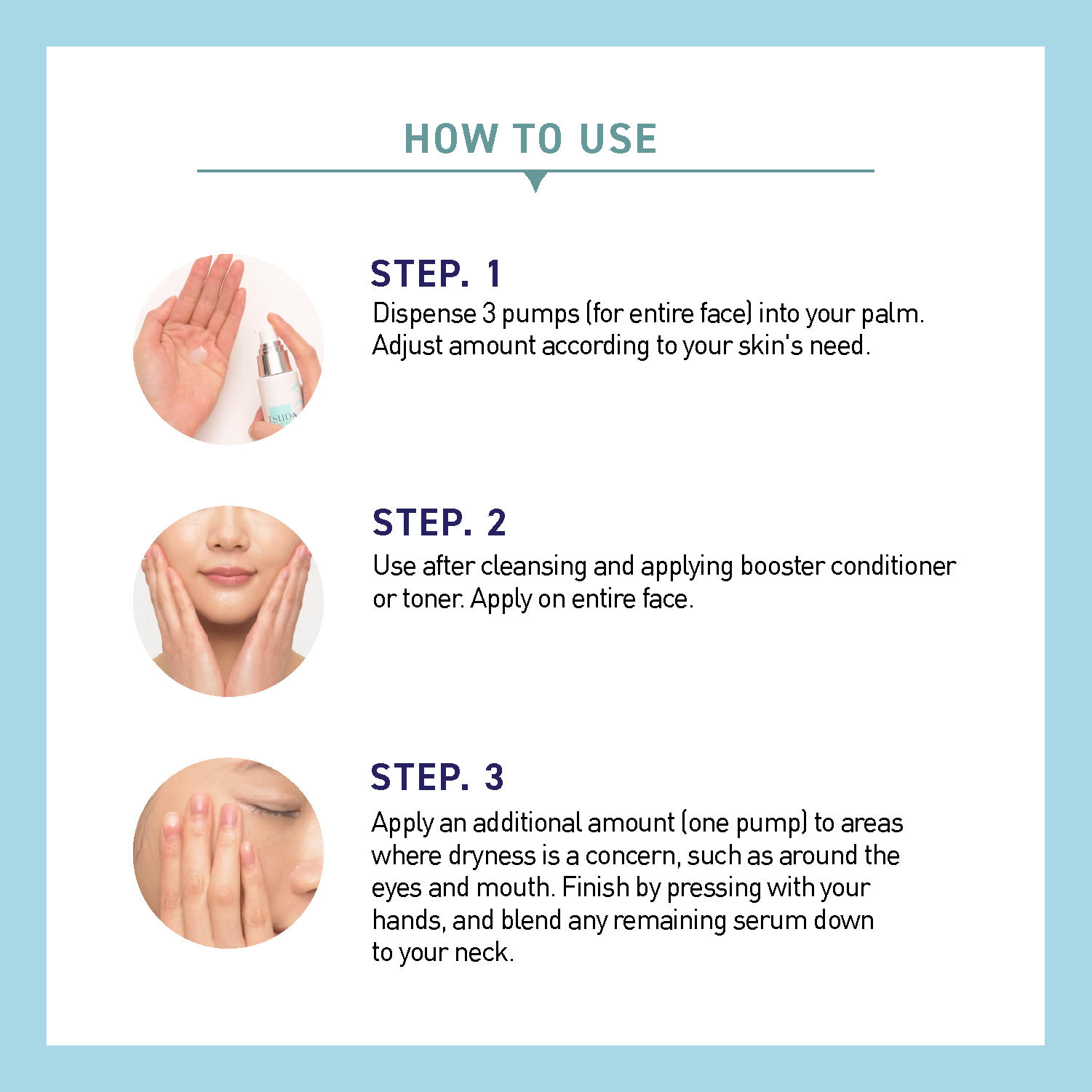 HOW TO USE

TSUDA

STEP. 1
Dispense 3 pumps (for entire face) into your palm. Adjust amount according to your skin's need.

STEP. 2
Use after cleansing and applying booster conditioner or toner. Apply on entire face.

STEP. 3
Apply an additional amount (one pump) to areas where dryness is a concern, such as around the eyes and mouth. Finish by pressing with your hands, and blend any remaining serum down to your neck.