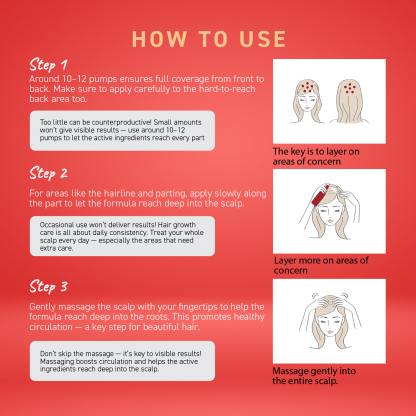 HOW TO USE

Step 1

Around 10–12 pumps ensures full coverage from front to back. Make sure to apply carefully to the hard-to-reach back area too.

Too little can be counterproductive! Small amounts won't give visible results — use around 10–12 pumps to let the active ingredients reach every part

The key is to layer on areas of concern

Step 2

For areas like the hairline and parting, apply slowly along the part to let the formula reach deep into the scalp.

Occasional use won't deliver results! Hair growth care is all about daily consistency. Treat your whole scalp every day — especially the areas that need extra care.

Layer more on areas of concern

Step 3

Gently massage the scalp with your fingertips to help the formula reach deep into the roots. This promotes healthy circulation — a key step for beautiful hair.

Don't skip the massage — it's key to visible results! Massaging boosts circulation and helps the active ingredients reach deep into the scalp.

Massage gently into the entire scalp.