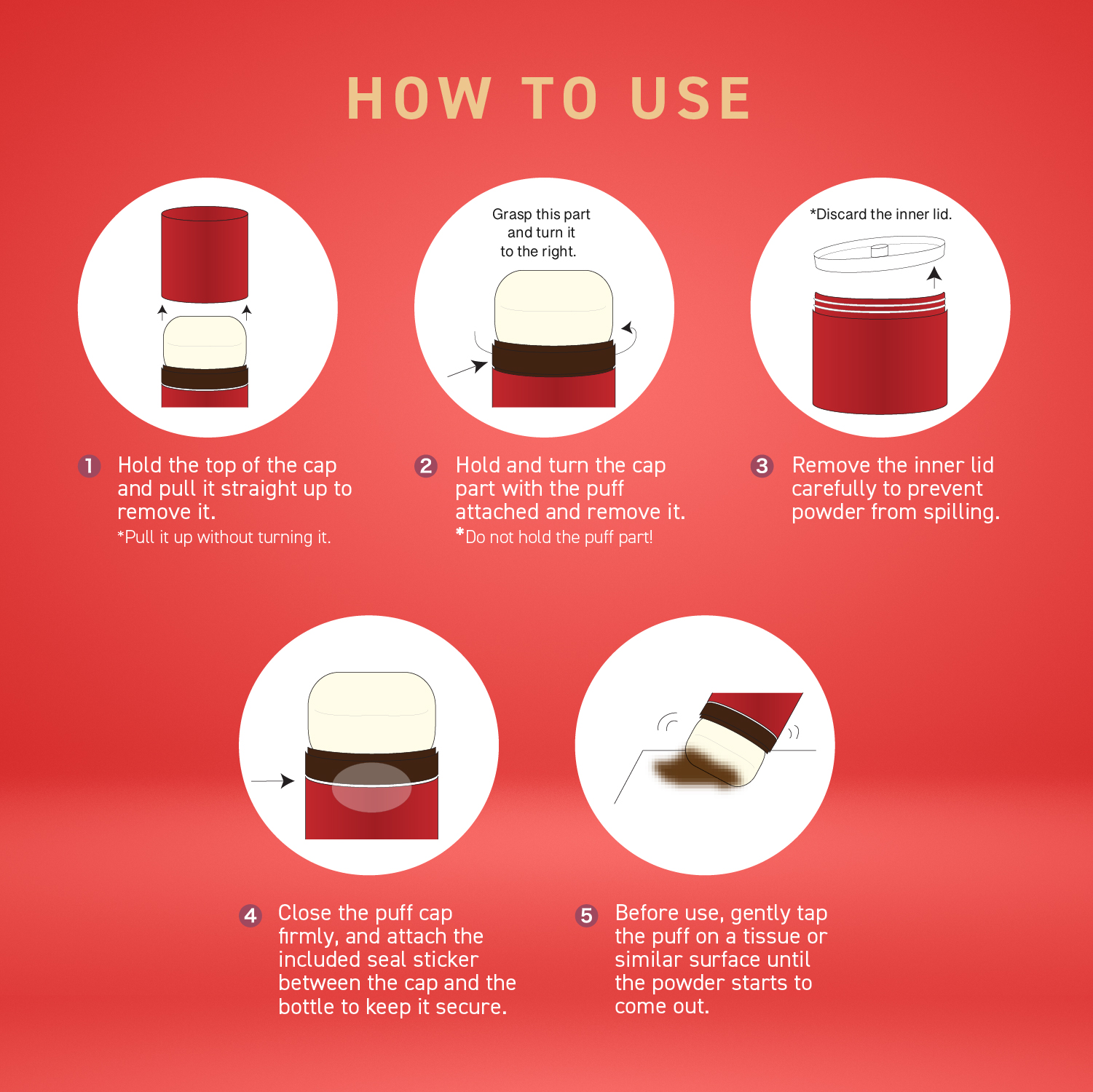 HOW TO USE

Grasp this part and turn it to the right.

*Discard the inner lid.

1 Hold the top of the cap and pull it straight up to remove it.
*Pull it up without turning it.

2 Hold and turn the cap part with the puff attached and remove it.
*Do not hold the puff part!

3 Remove the inner lid carefully to prevent powder from spilling.

4 Close the puff cap firmly, and attach the included seal sticker between the cap and the bottle to keep it secure.

5 Before use, gently tap the puff on a tissue or similar surface until the powder starts to come out.