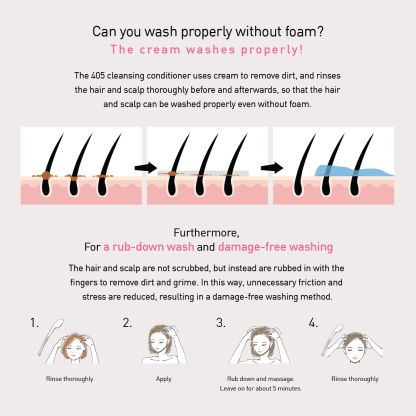 Can you wash properly without foam?
The cream washes properly!

The 405 cleansing conditioner uses cream to remove dirt, and rinses the hair and scalp thoroughly before and afterwards, so that the hair and scalp can be washed properly even without foam.

Furthermore,
For a rub-down wash and damage-free washing

The hair and scalp are not scrubbed, but instead are rubbed in with the fingers to remove dirt and grime. In this way, unnecessary friction and stress are reduced, resulting in a damage-free washing method.

1.
Rinse thoroughly

2.
Apply

3.
Rub down and massage.
Leave on for about 5 minutes.

4.
Rinse thoroughly