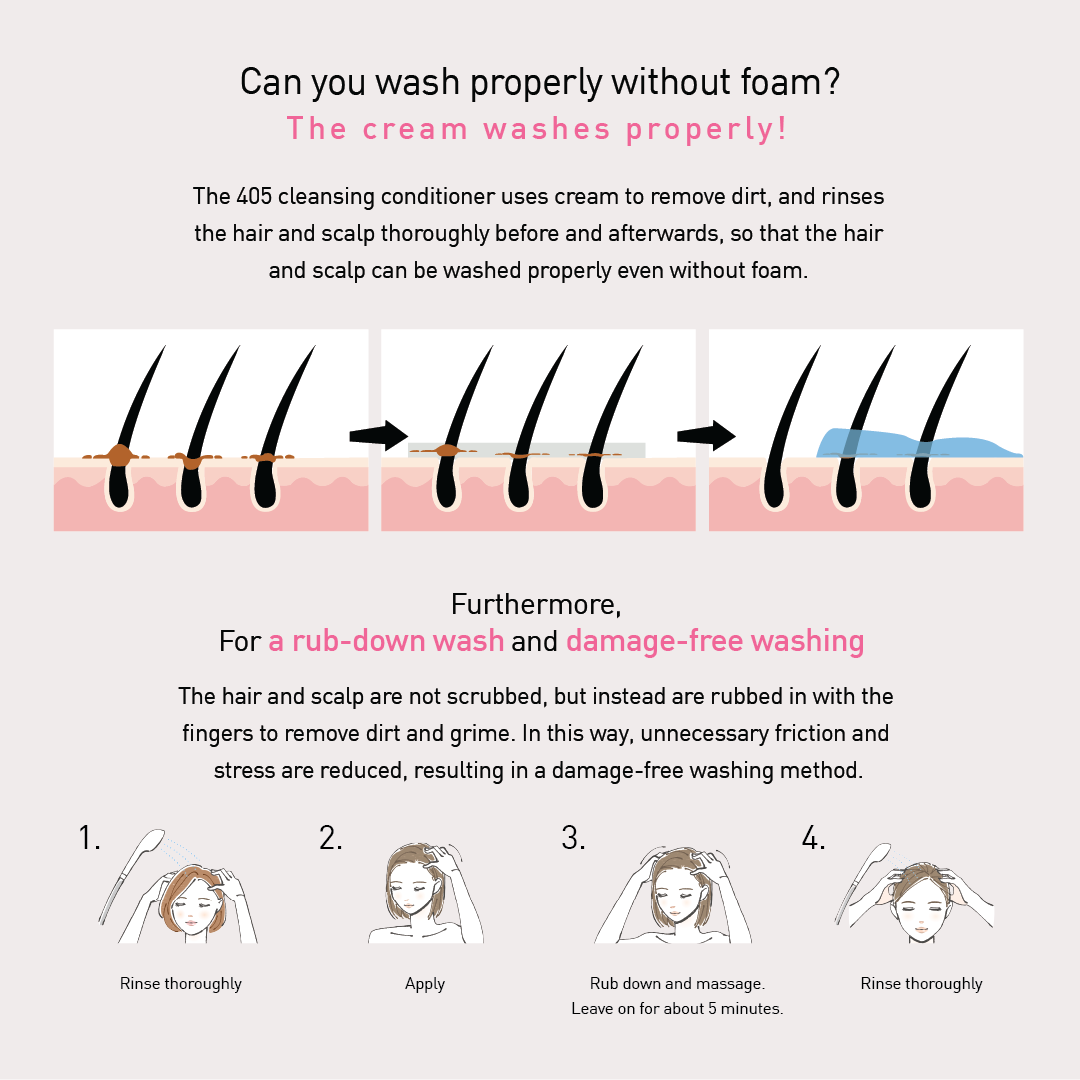 Can you wash properly without foam?
The cream washes properly!

The 405 cleansing conditioner uses cream to remove dirt, and rinses the hair and scalp thoroughly before and afterwards, so that the hair and scalp can be washed properly even without foam.

Furthermore,
For a rub-down wash and damage-free washing

The hair and scalp are not scrubbed, but instead are rubbed in with the fingers to remove dirt and grime. In this way, unnecessary friction and stress are reduced, resulting in a damage-free washing method.

1.
Rinse thoroughly

2.
Apply

3.
Rub down and massage.
Leave on for about 5 minutes.

4.
Rinse thoroughly