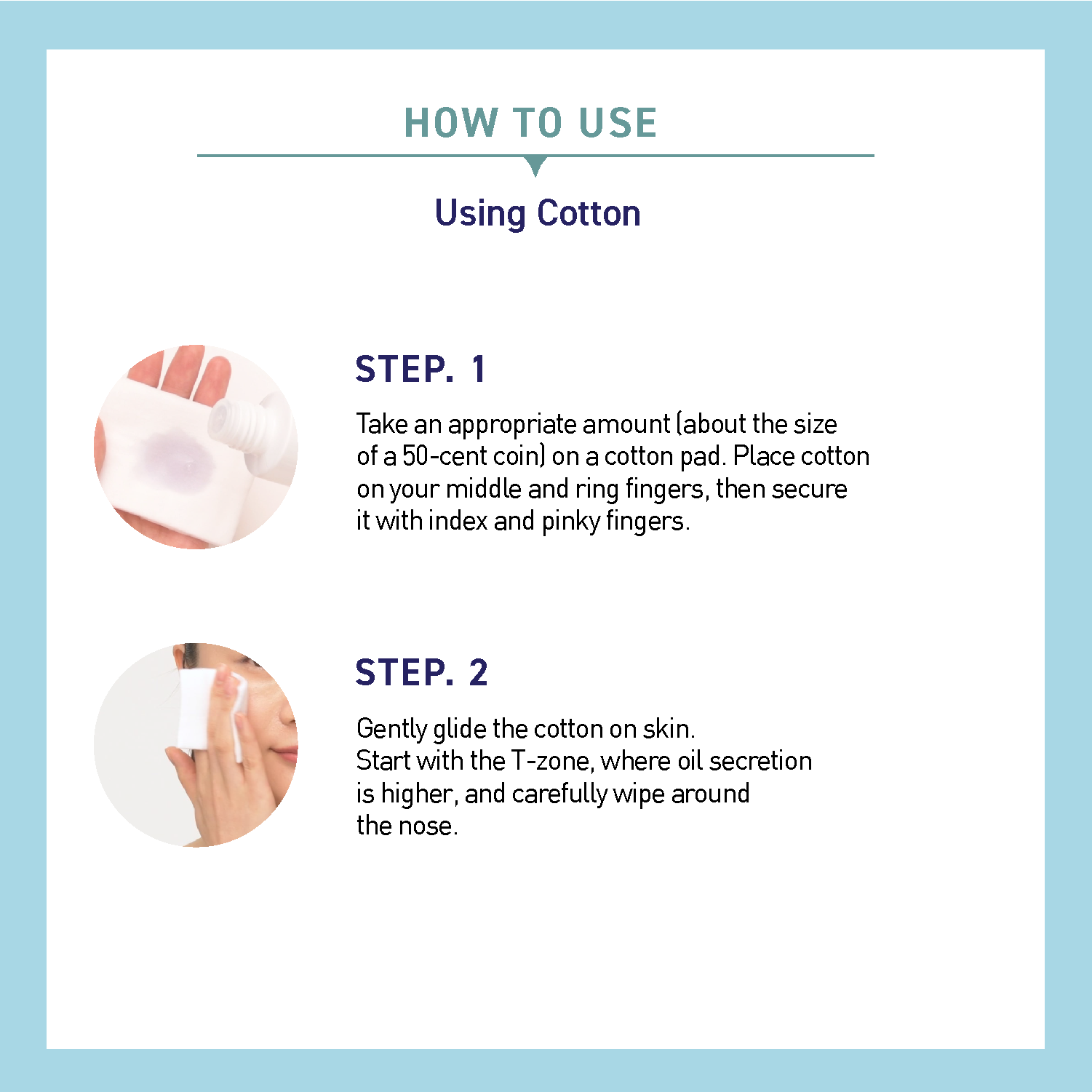 HOW TO USE

Using Cotton

STEP. 1

Take an appropriate amount (about the size of a 50-cent coin) on a cotton pad. Place cotton on your middle and ring fingers, then secure it with index and pinky fingers.

STEP. 2

Gently glide the cotton on skin.
Start with the T-zone, where oil secretion is higher, and carefully wipe around the nose.