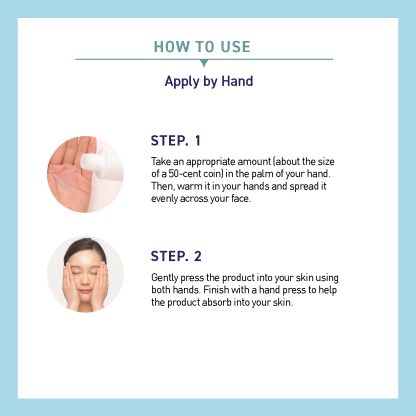 HOW TO USE

Apply by Hand

STEP. 1

Take an appropriate amount (about the size of a 50-cent coin) in the palm of your hand. Then, warm it in your hands and spread it evenly across your face.

STEP. 2

Gently press the product into your skin using both hands. Finish with a hand press to help the product absorb into your skin.