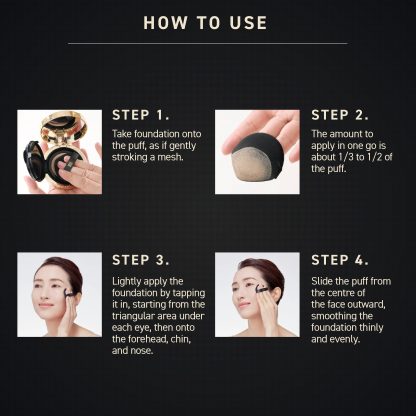 HOW TO USE

STEP 1.

Take foundation onto the puff, as if gently stroking a mesh.

STEP 2.

The amount to apply in one go is about 1/3 to 1/2 of the puff.

STEP 3.

Lightly apply the foundation by tapping it in, starting from the triangular area under each eye, then onto the forehead, chin, and nose.

STEP 4.

Slide the puff from the centre of the face outward, smoothing the foundation thinly and evenly.