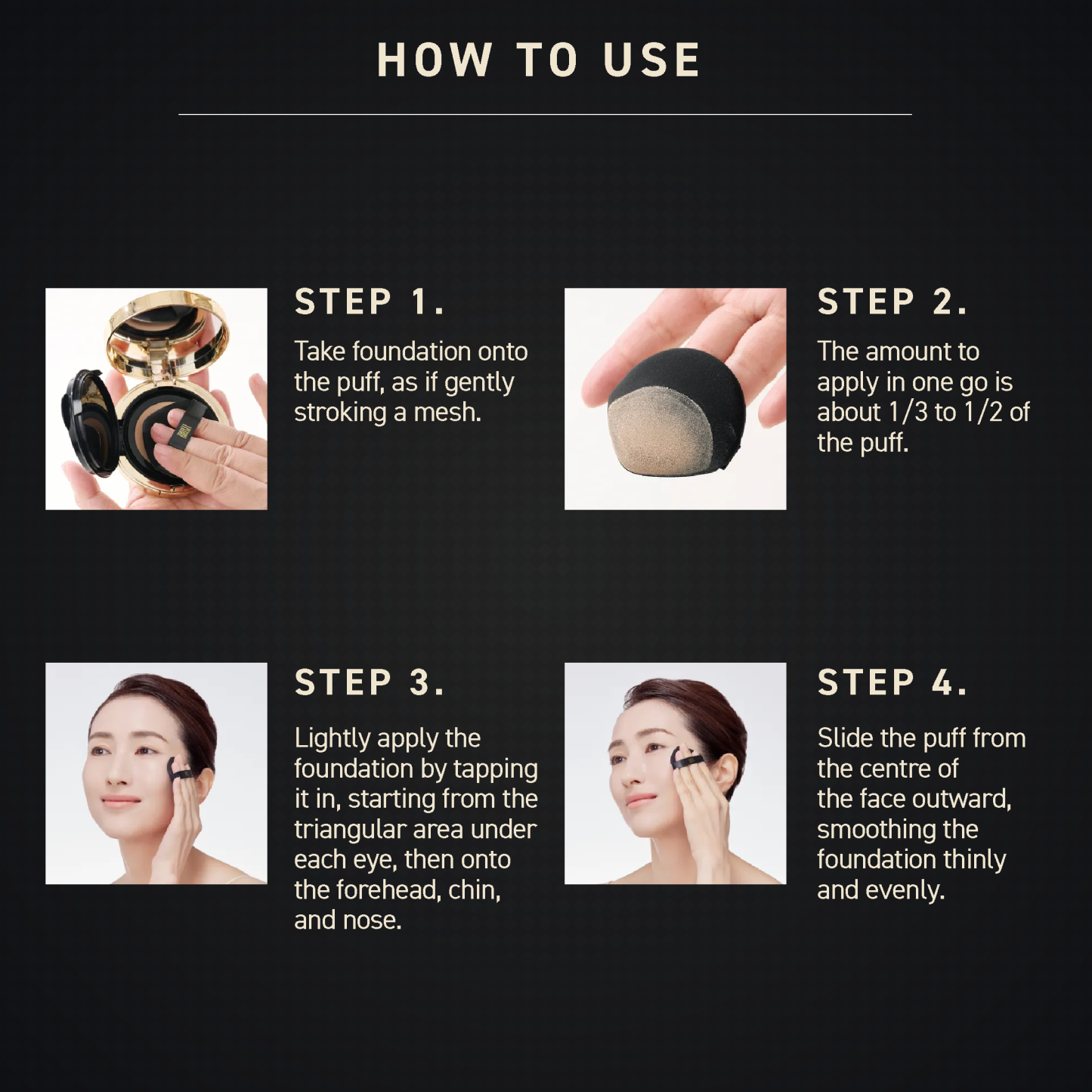 HOW TO USE

STEP 1.

Take foundation onto the puff, as if gently stroking a mesh.

STEP 2.

The amount to apply in one go is about 1/3 to 1/2 of the puff.

STEP 3.

Lightly apply the foundation by tapping it in, starting from the triangular area under each eye, then onto the forehead, chin, and nose.

STEP 4.

Slide the puff from the centre of the face outward, smoothing the foundation thinly and evenly.