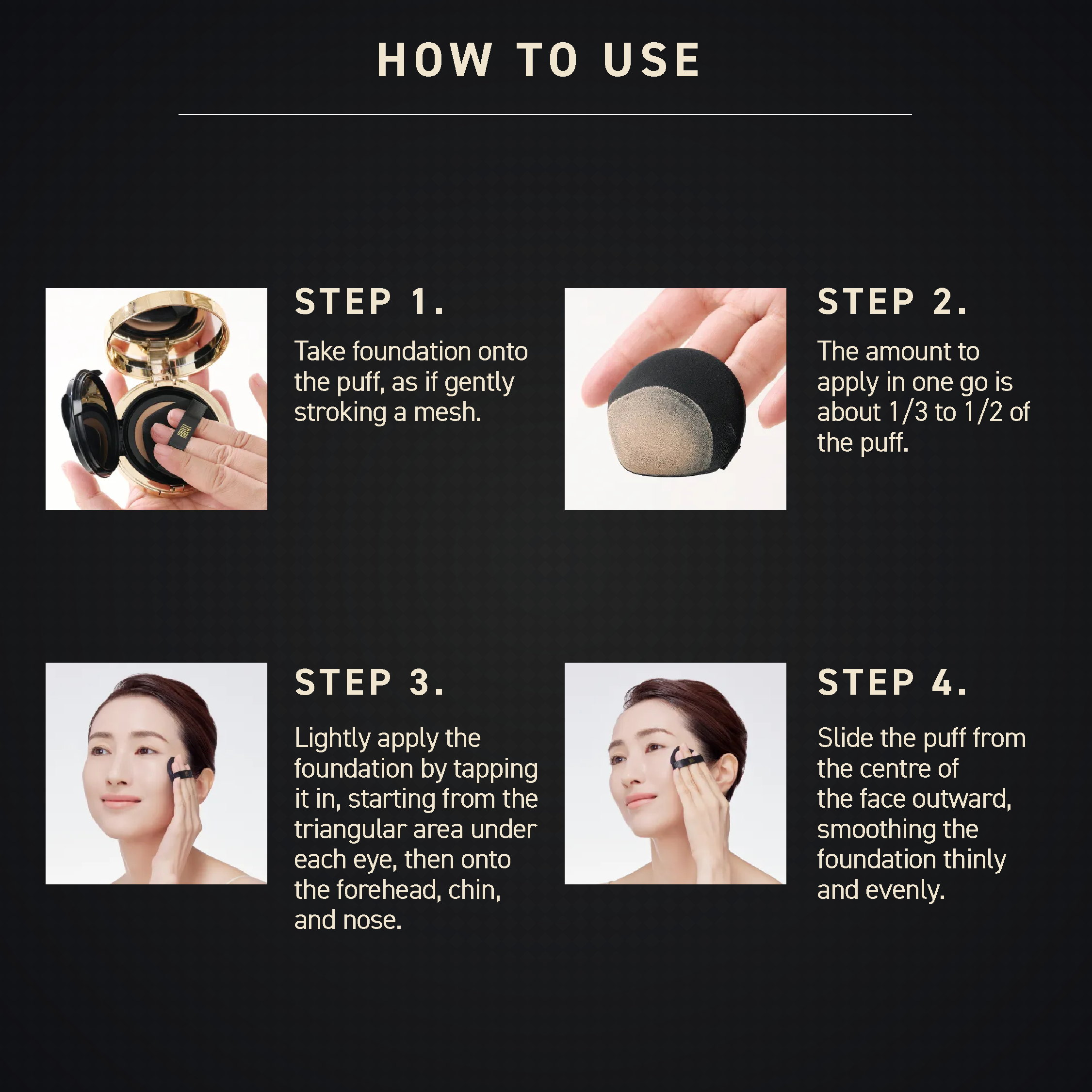 HOW TO USE

STEP 1.

Take foundation onto the puff, as if gently stroking a mesh.

STEP 2.

The amount to apply in one go is about 1/3 to 1/2 of the puff.

STEP 3.

Lightly apply the foundation by tapping it in, starting from the triangular area under each eye, then onto the forehead, chin, and nose.

STEP 4.

Slide the puff from the centre of the face outward, smoothing the foundation thinly and evenly.