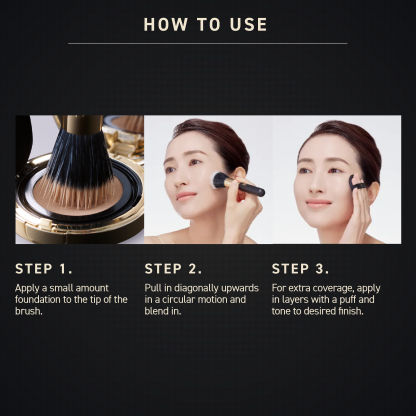 HOW TO USE

STEP 1.

Apply a small amount foundation to the tip of the brush.

STEP 2.

Pull in diagonally upwards in a circular motion and blend in.

STEP 3.

For extra coverage, apply in layers with a puff and tone to desired finish.