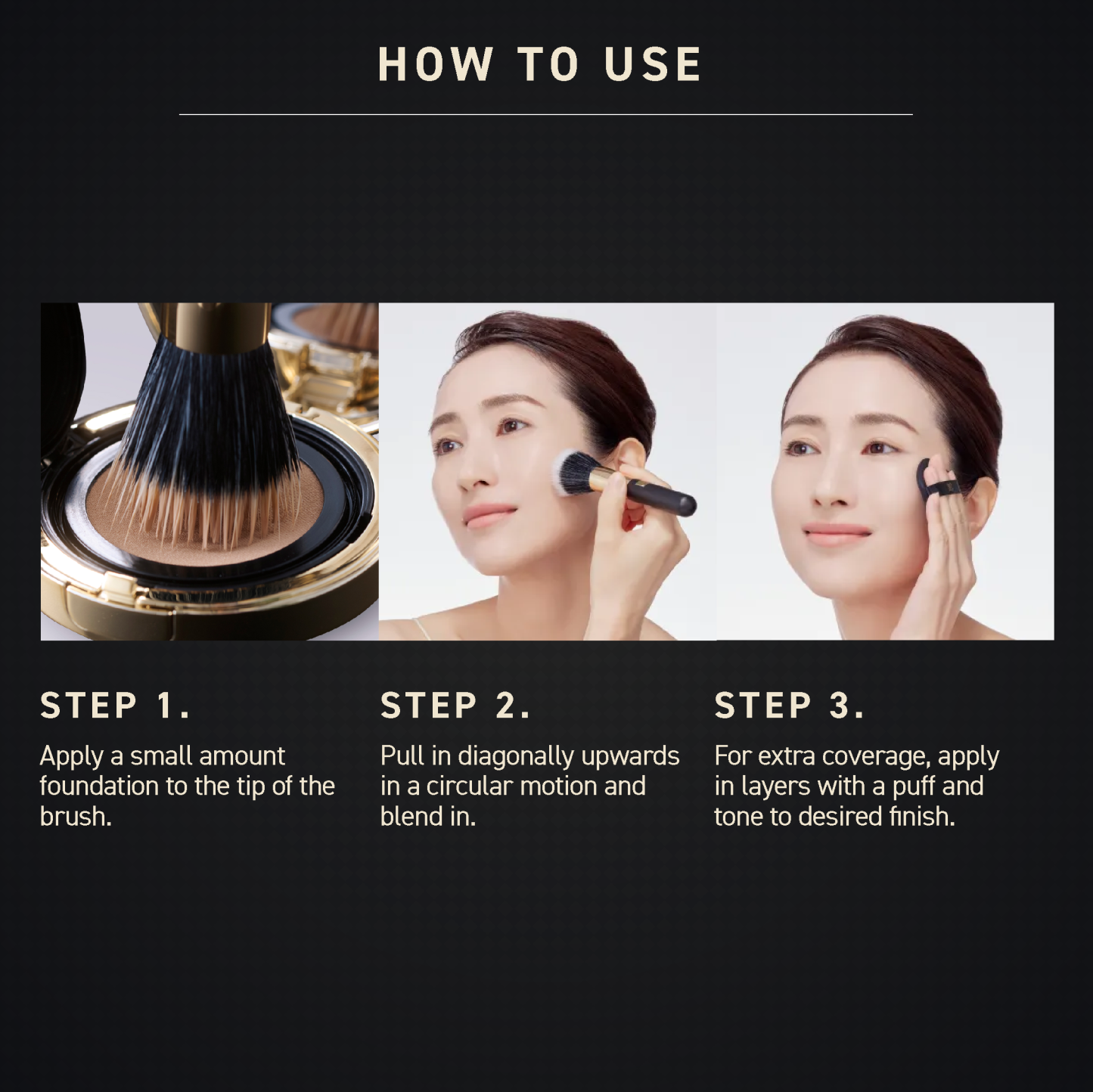 HOW TO USE

STEP 1.

Apply a small amount foundation to the tip of the brush.

STEP 2.

Pull in diagonally upwards in a circular motion and blend in.

STEP 3.

For extra coverage, apply in layers with a puff and tone to desired finish.