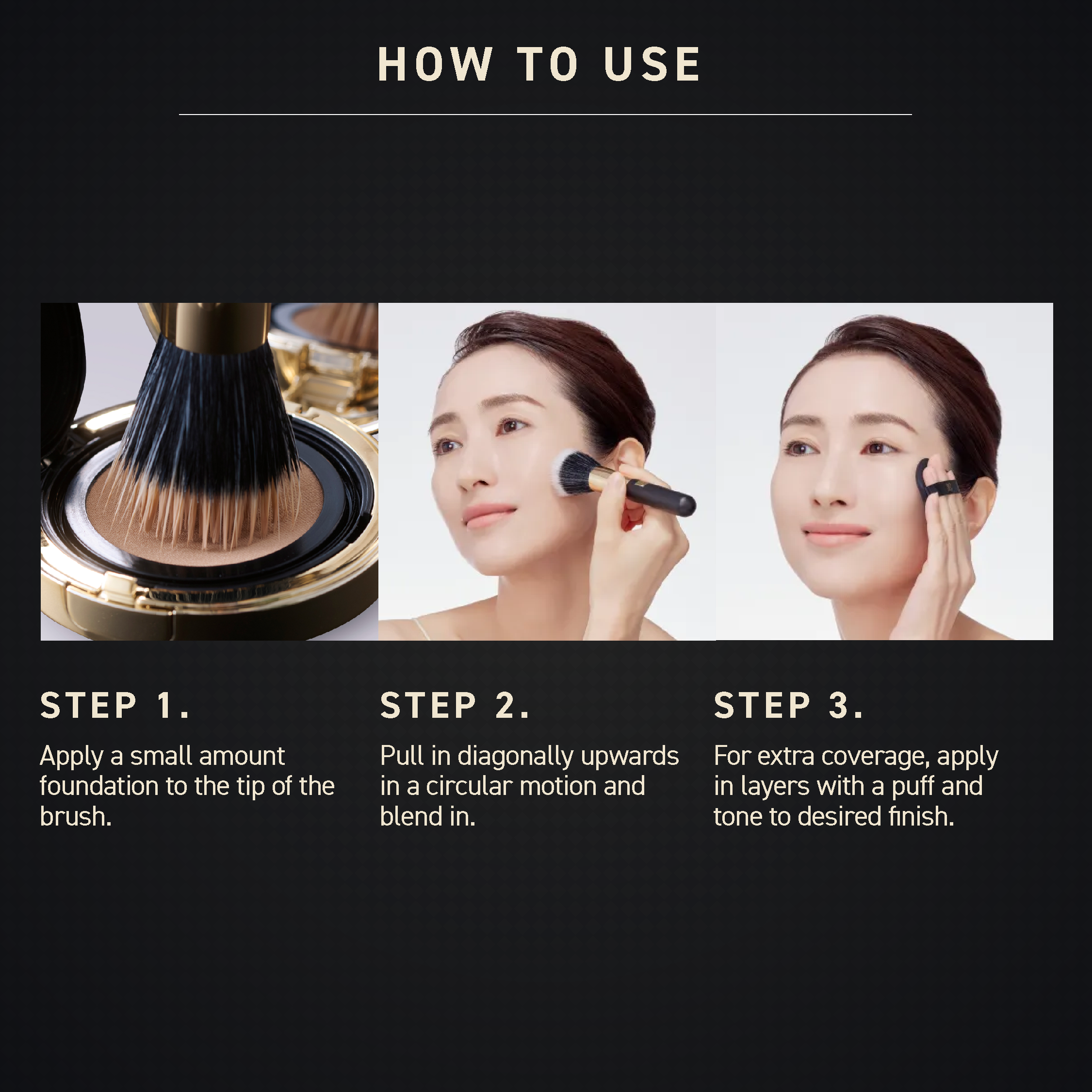 HOW TO USE

STEP 1.

Apply a small amount foundation to the tip of the brush.

STEP 2.

Pull in diagonally upwards in a circular motion and blend in.

STEP 3.

For extra coverage, apply in layers with a puff and tone to desired finish.