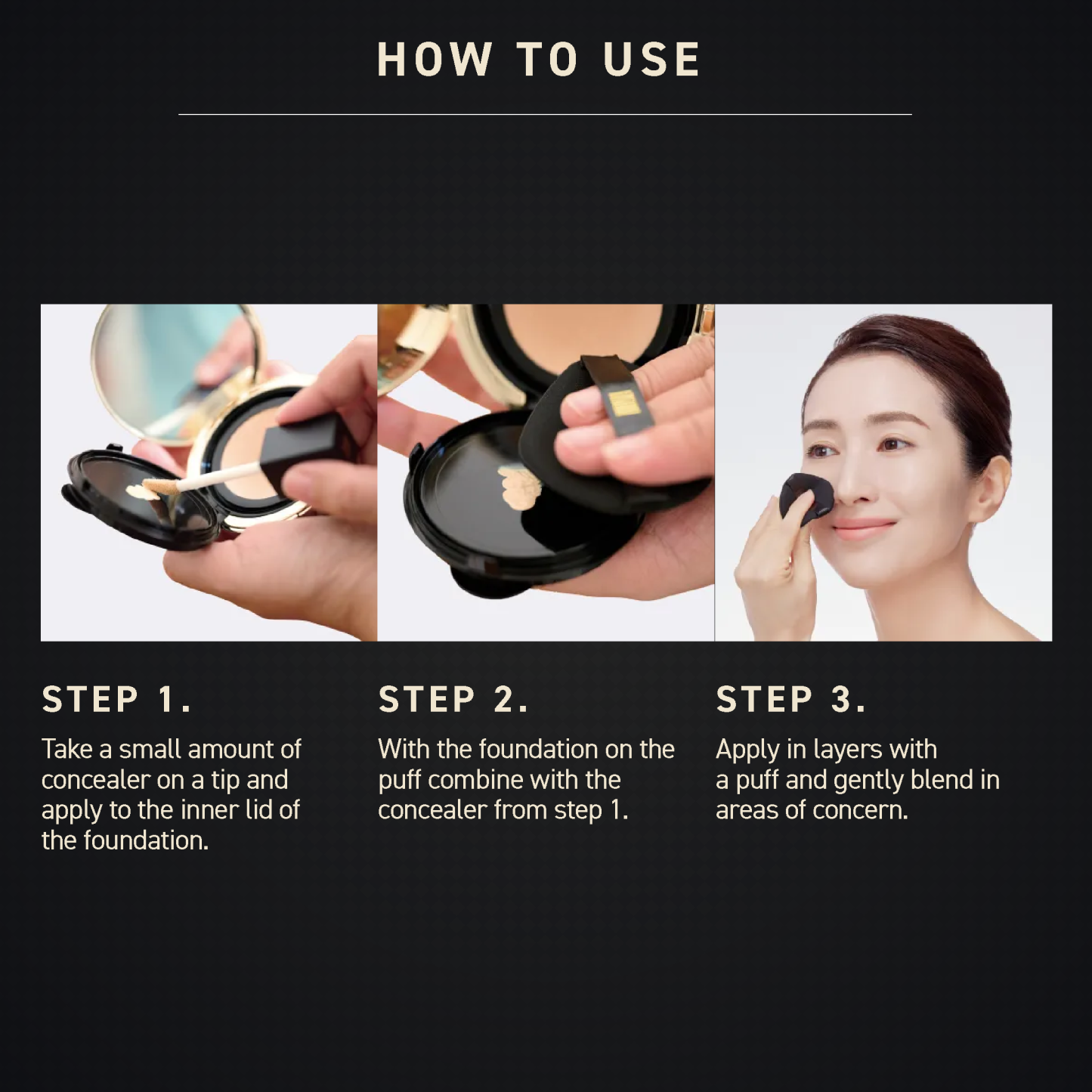 HOW TO USE

STEP 1.

Take a small amount of concealer on a tip and apply to the inner lid of the foundation.

STEP 2.

With the foundation on the puff combine with the concealer from step 1.

STEP 3.

Apply in layers with a puff and gently blend in areas of concern.