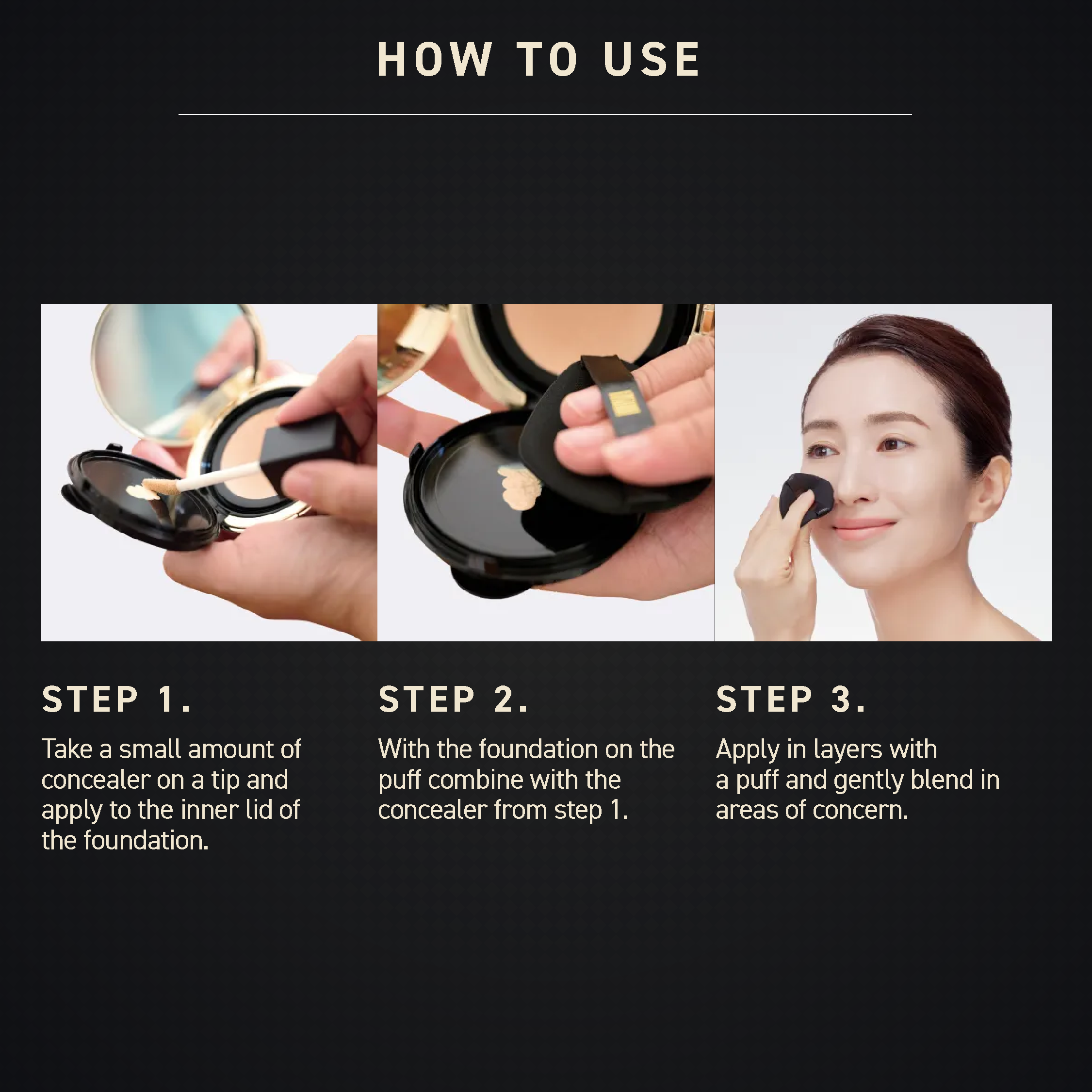 HOW TO USE

STEP 1.

Take a small amount of concealer on a tip and apply to the inner lid of the foundation.

STEP 2.

With the foundation on the puff combine with the concealer from step 1.

STEP 3.

Apply in layers with a puff and gently blend in areas of concern.