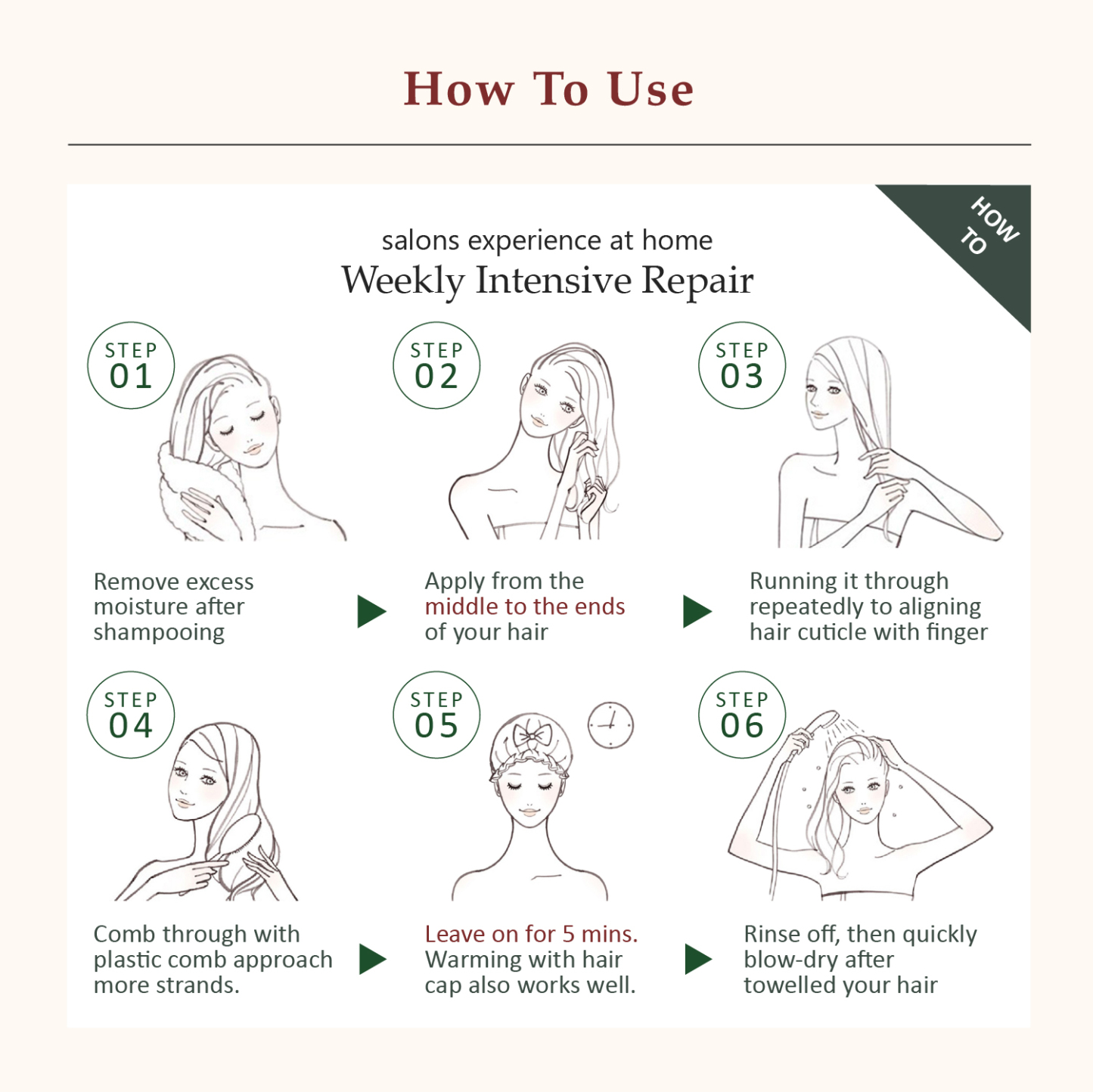 How To Use

HOW TO

salons experience at home
Weekly Intensive Repair

STEP 01

Remove excess moisture after shampooing

STEP 02

Apply from the middle to the ends of your hair

STEP 03

Running it through repeatedly to aligning hair cuticle with finger

STEP 04

Comb through with plastic comb approach more strands.

STEP 05

Leave on for 5 mins. Warming with hair cap also works well.

STEP 06

Rinse off, then quickly blow-dry after towelled your hair