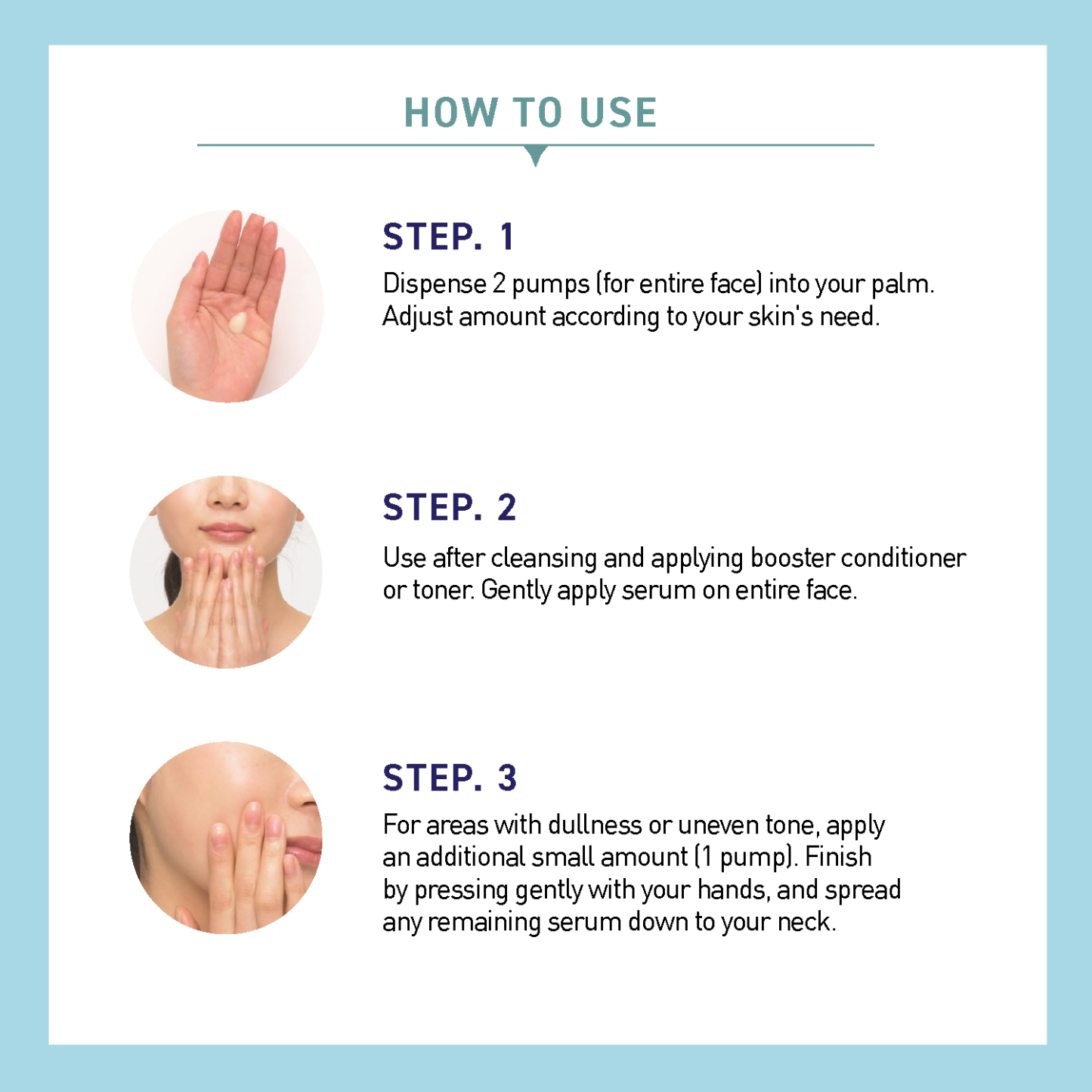 HOW TO USE

STEP. 1

Dispense 2 pumps (for entire face) into your palm. Adjust amount according to your skin's need.

STEP. 2

Use after cleansing and applying booster conditioner or toner. Gently apply serum on entire face.

STEP. 3

For areas with dullness or uneven tone, apply an additional small amount (1 pump). Finish by pressing gently with your hands, and spread any remaining serum down to your neck.