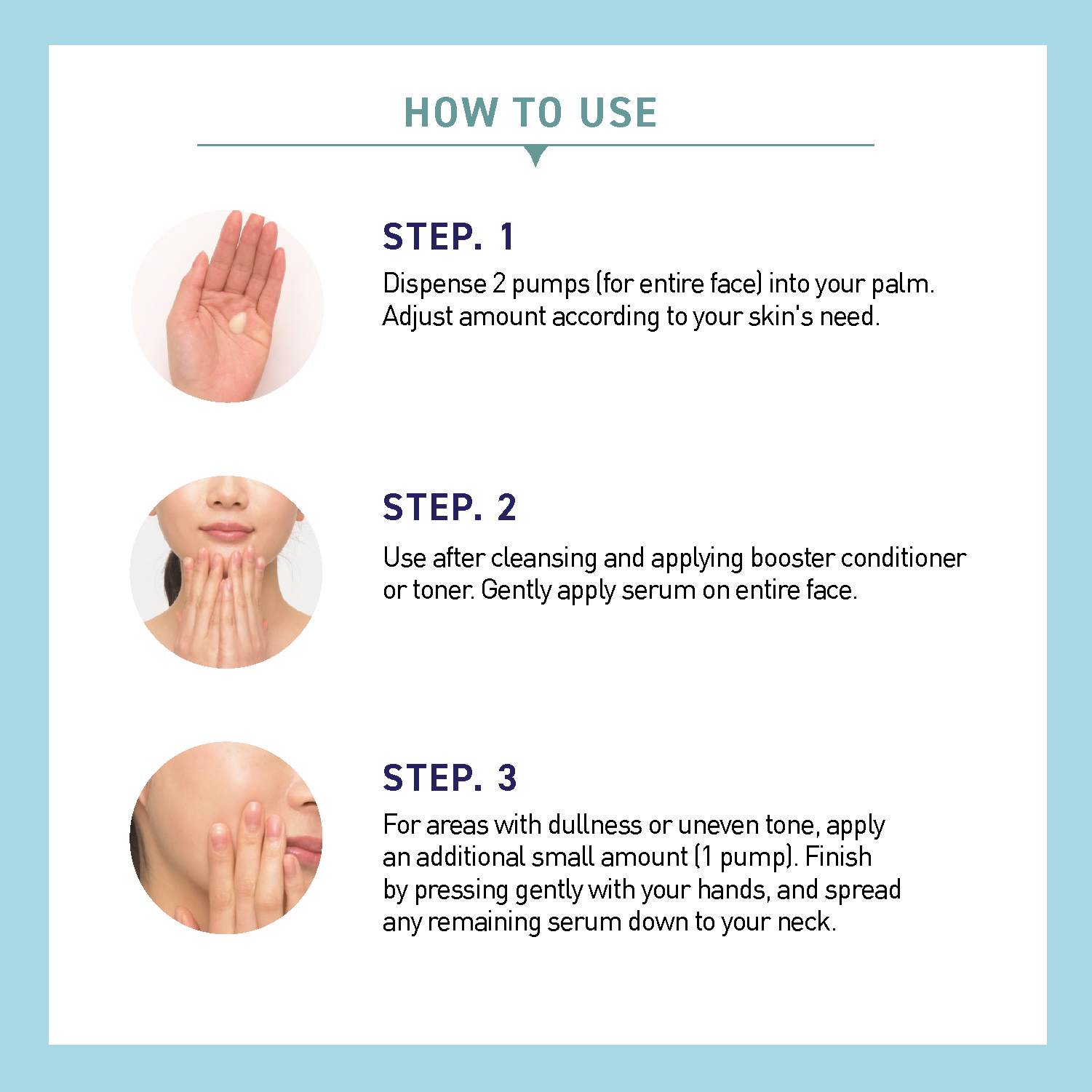 HOW TO USE

STEP. 1
Dispense 2 pumps (for entire face) into your palm. Adjust amount according to your skin's need.

STEP. 2
Use after cleansing and applying booster conditioner or toner. Gently apply serum on entire face.

STEP. 3
For areas with dullness or uneven tone, apply an additional small amount (1 pump). Finish by pressing gently with your hands, and spread any remaining serum down to your neck.