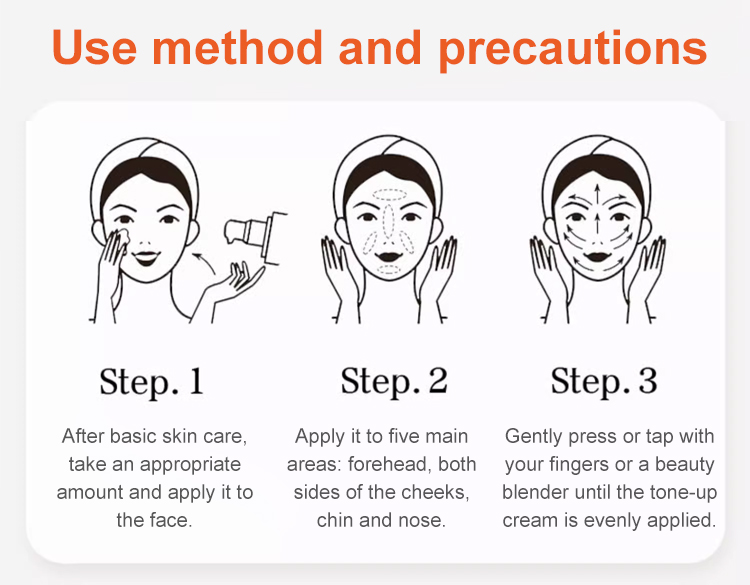 Use method and precautions

Step. 1

After basic skin care, take an appropriate amount and apply it to the face.

Step. 2

Apply it to five main areas: forehead, both sides of the cheeks, chin and nose.

Step. 3

Gently press or tap with your fingers or a beauty blender until the tone-up cream is evenly applied.