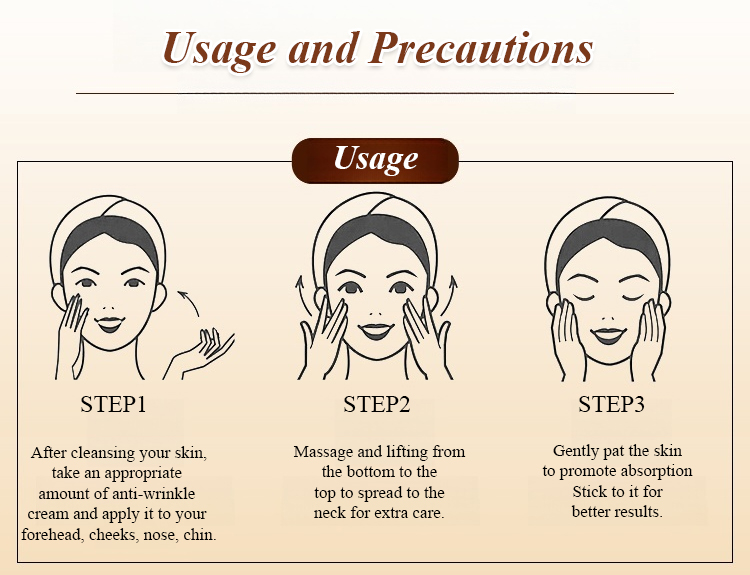 Usage and Precautions

Usage

STEP1

After cleansing your skin, take an appropriate amount of anti-wrinkle cream and apply it to your forehead, cheeks, nose, chin.

STEP2

Massage and lifting from the bottom to the top to spread to the neck for extra care.

STEP3

Gently pat the skin to promote absorption Stick to it for better results.