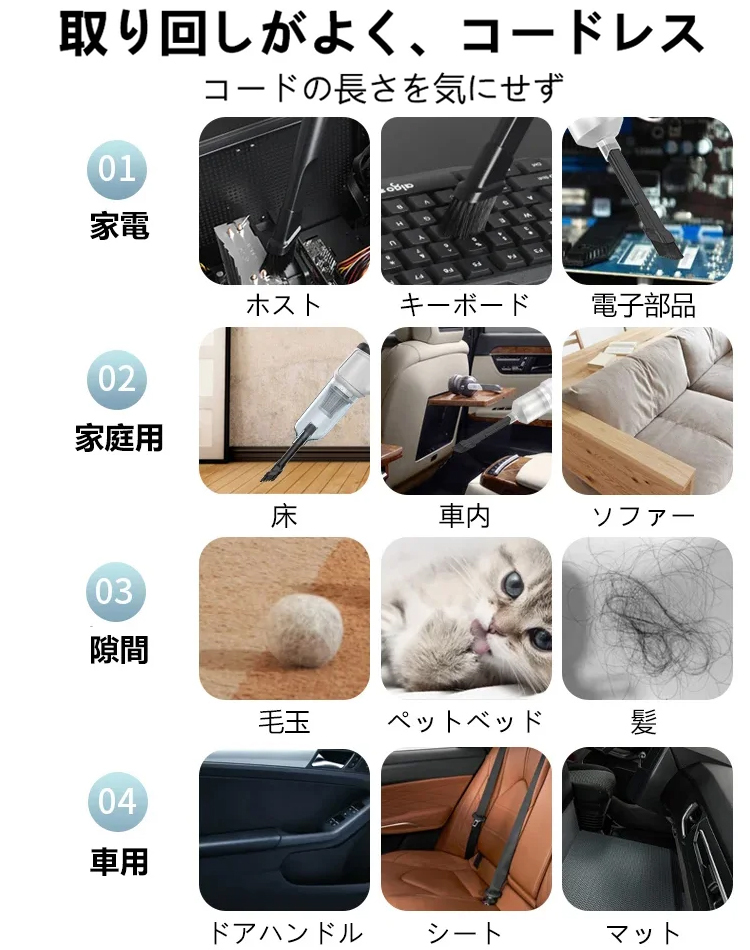 取り回しがよく、コードレス

コードの長さを気にせず

01
家電

ホスト

キーボード

電子部品

02
家庭用

床

車内

ソファー

03
隙間

毛玉

ペットベッド

髪

04
車用

ドアハンドル

シート

マット