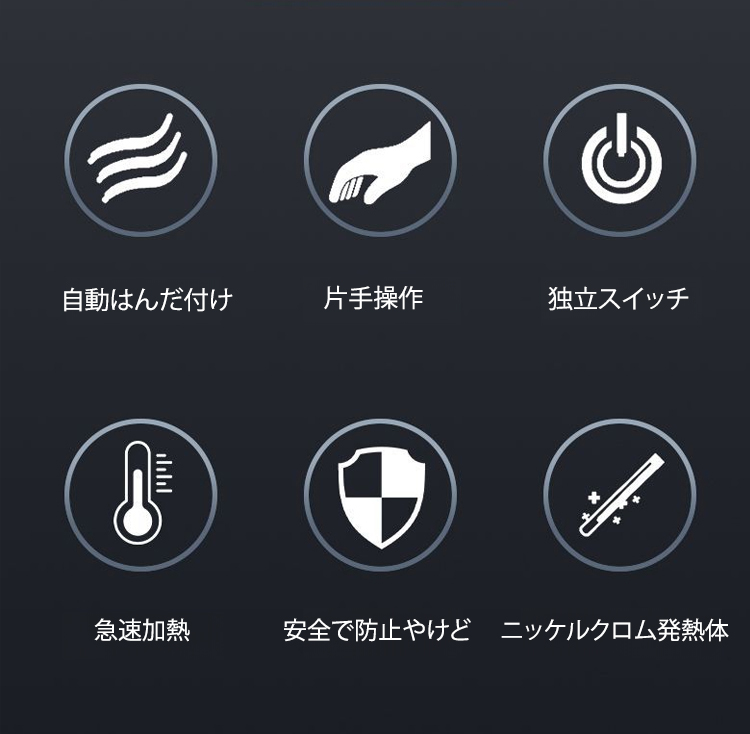 自動はんだ付け

片手操作

独立スイッチ

急速加熱

安全で防止やけど

ニッケルクロム発熱体