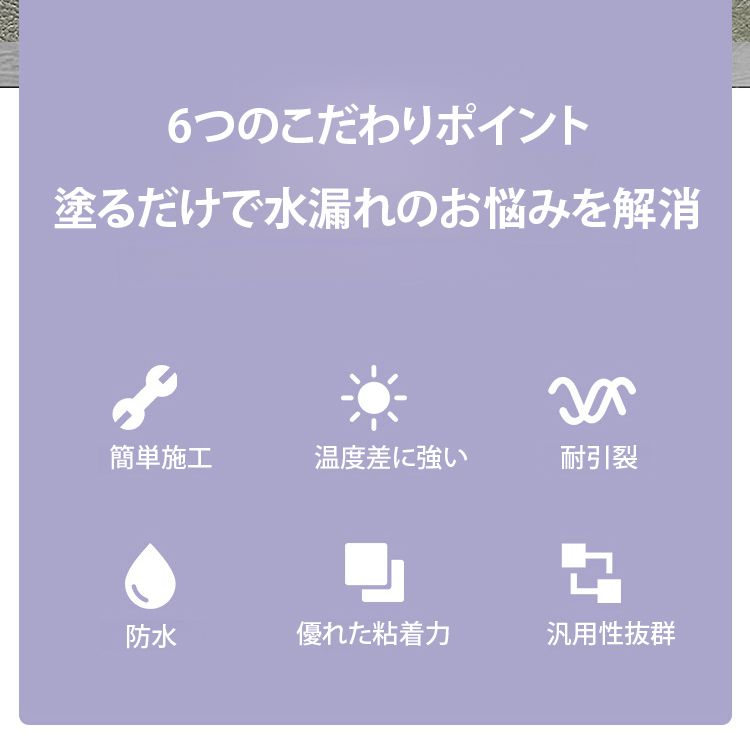 6つのこだわりポイント

塗るだけで水漏れのお悩みを解消

簡単施工

温度差に強い

耐引裂

防水

優れた粘着力

汎用性抜群