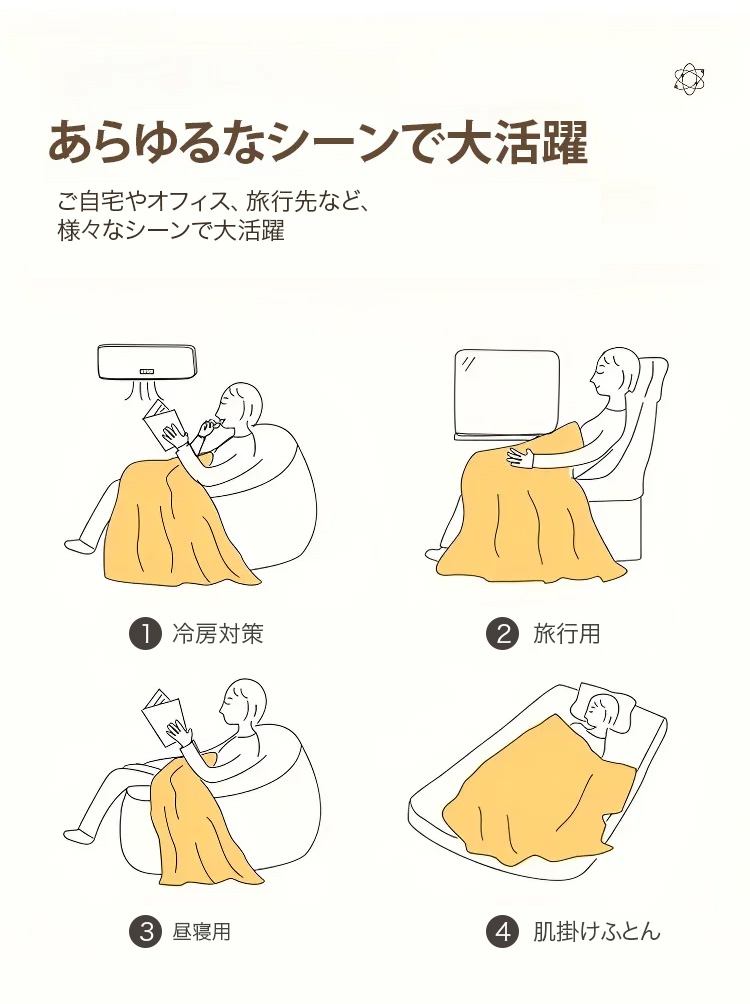 あらゆるなシーンで大活躍

ご自宅やオフィス、旅行先など、
様々なシーンで大活躍

1 冷房対策

2 旅行用

3 昼寝用

4 肌掛けふとん