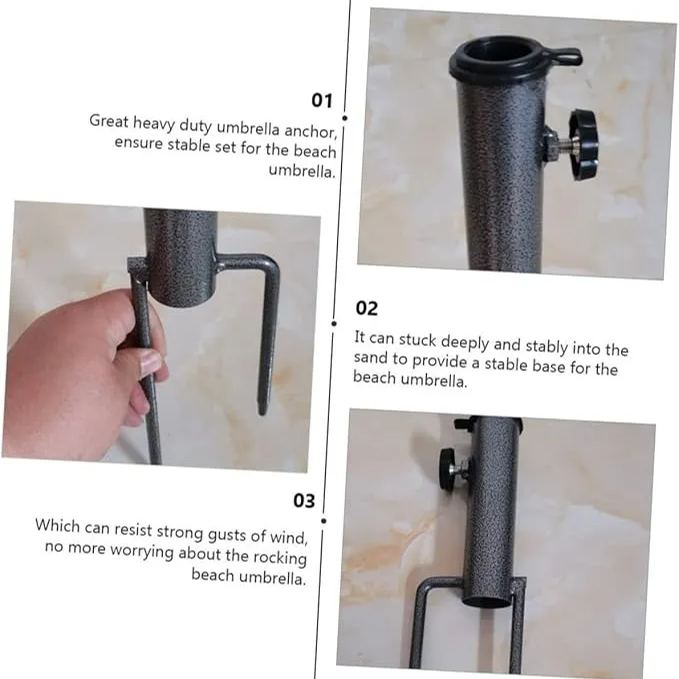 01

Great heavy duty umbrella anchor, ensure stable set for the beach umbrella.

02

It can stuck deeply and stably into the sand to provide a stable base for the beach umbrella.

03

Which can resist strong gusts of wind, no more worrying about the rocking beach umbrella.